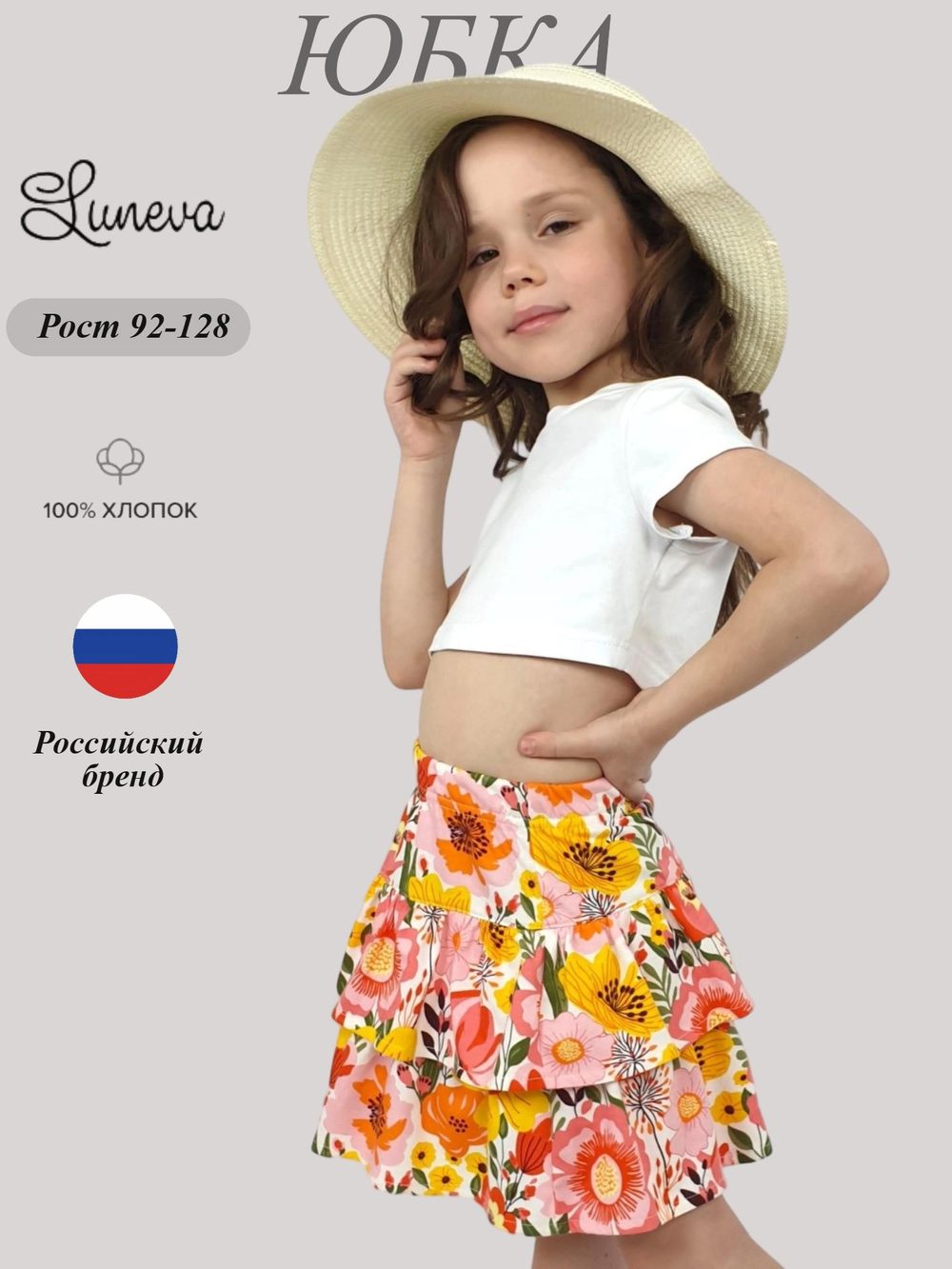 ЮБКА

Luneva

Рост 92-128

100% ХЛОПОК

Российский бренд