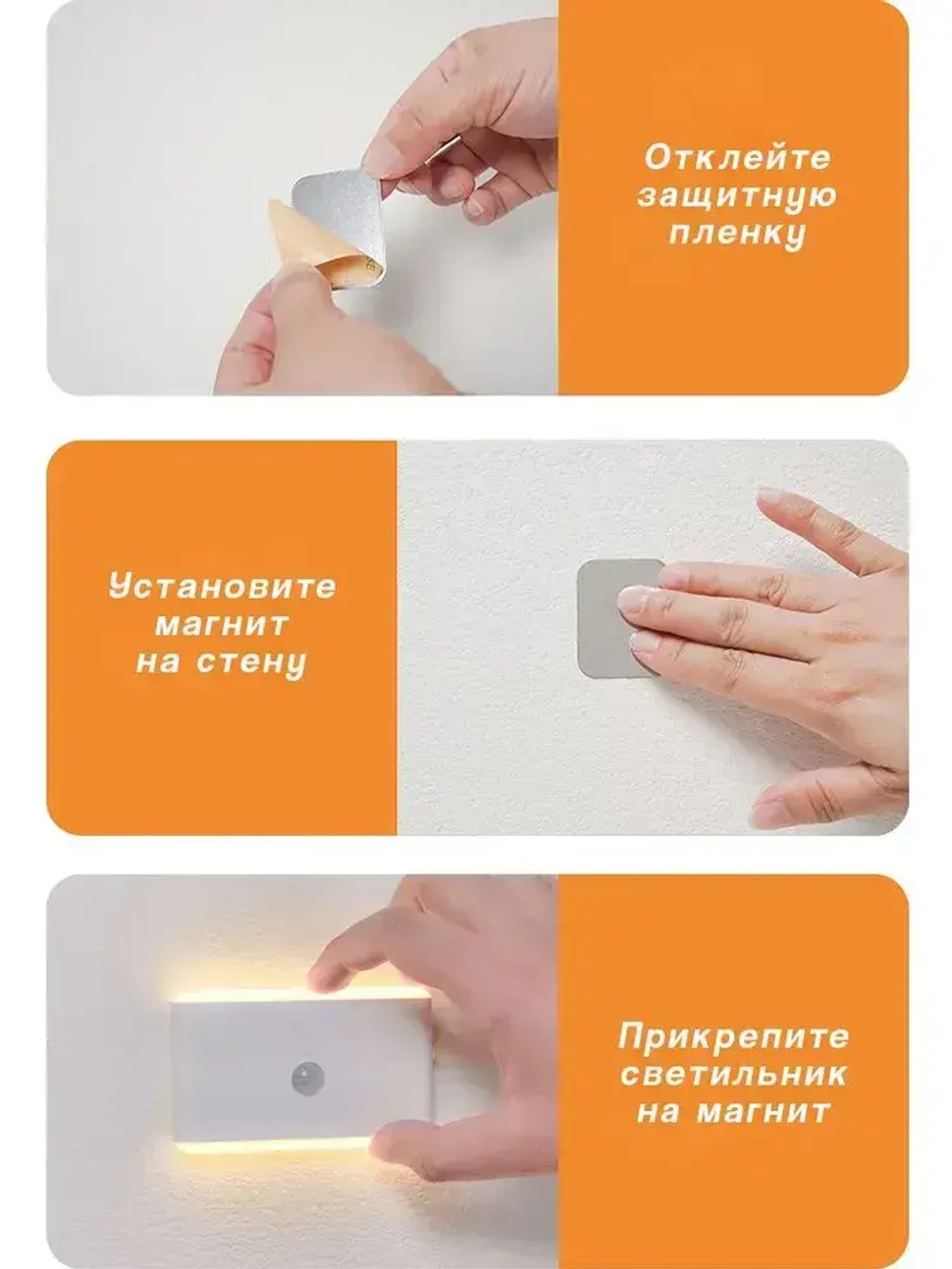 Отклейте защитную пленку

Установите магнит на стену

Прикрепите светильник на магнит