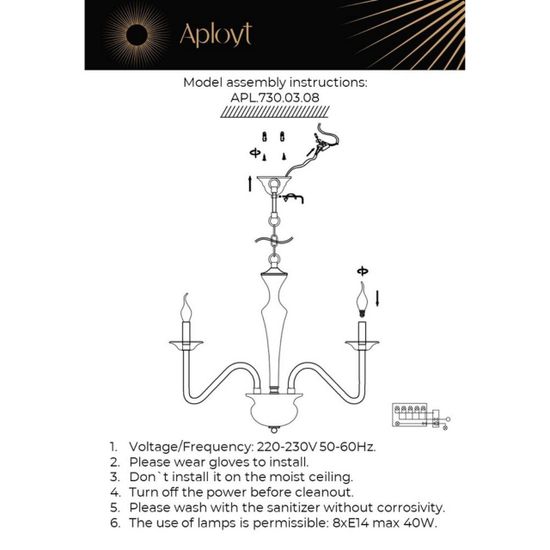 Aployt

Model assembly instructions:
APL.730.03.08

1. Voltage/Frequency: 220-230V 50-60Hz.
2. Please wear gloves to install.
3. Don`t install it on the moist ceiling.
4. Turn off the power before cleanout.
5. Please wash with the sanitizer without corrosivity.
6. The use of lamps is permissible: 8xE14 max 40W.