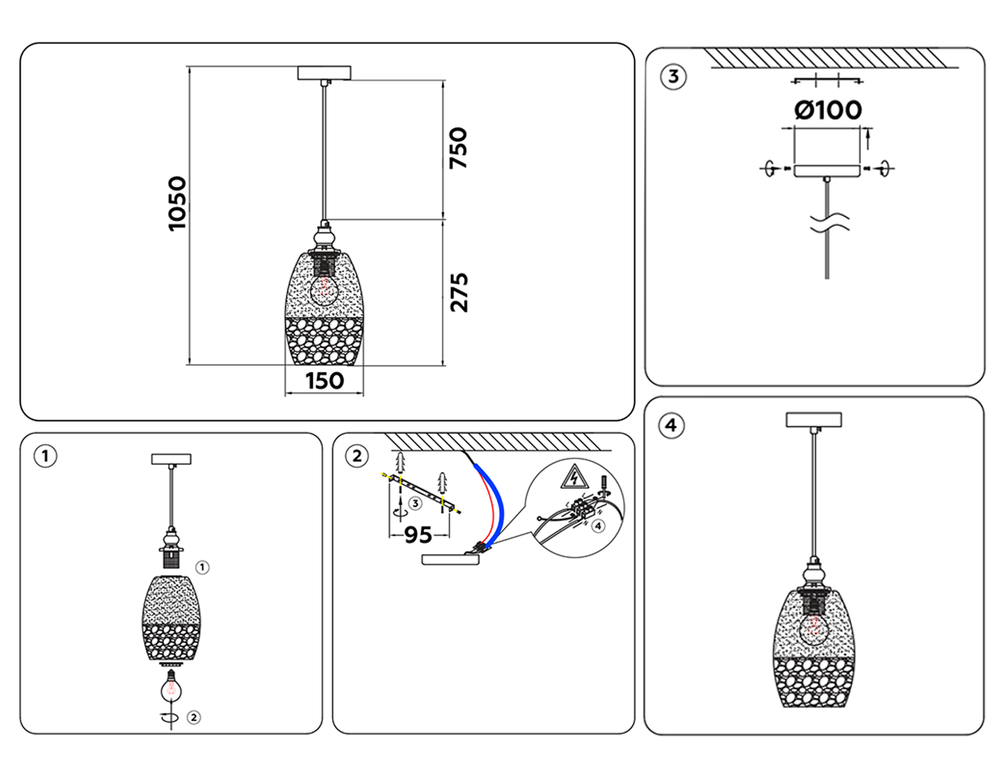 1050
750
275
150

3
Ø100

1
1
2

2
3
95
4

4