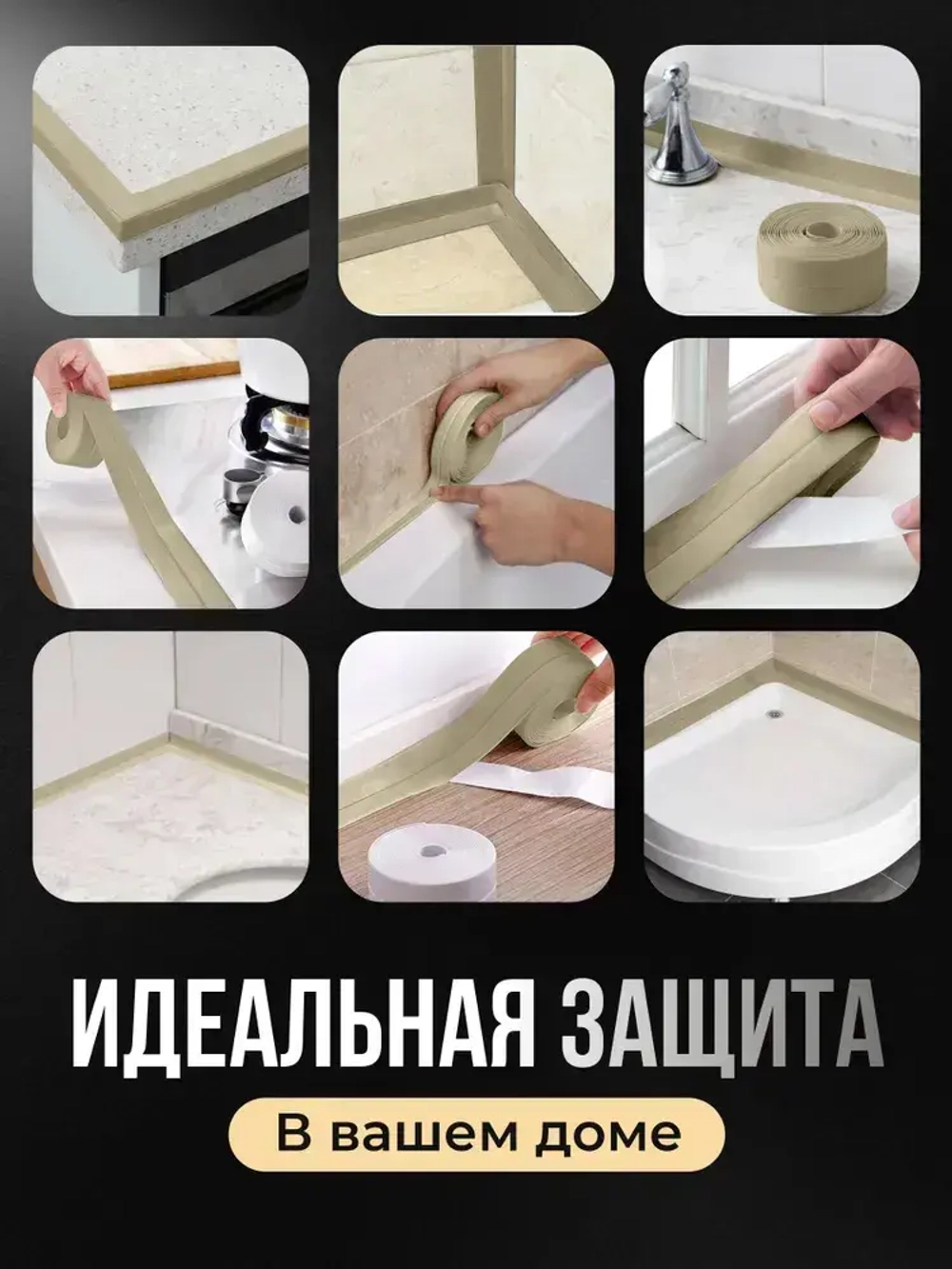 ИДЕАЛЬНАЯ ЗАЩИТА

В вашем доме