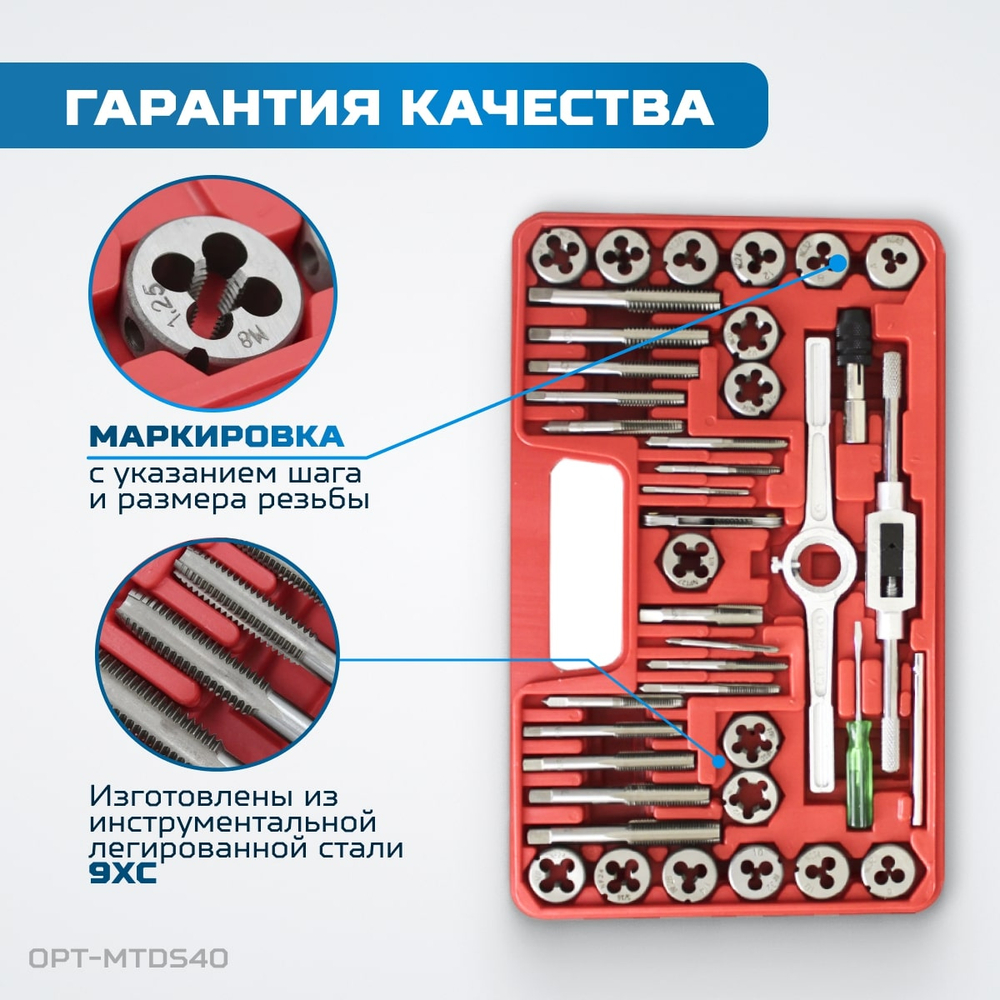 ГАРАНТИЯ КАЧЕСТВА

1,25 M8

МАРКИРОВКА
с указанием шага и размера резьбы

Изготовлены из инструментальной легированной стали 9ХС

OPT-MTDS40