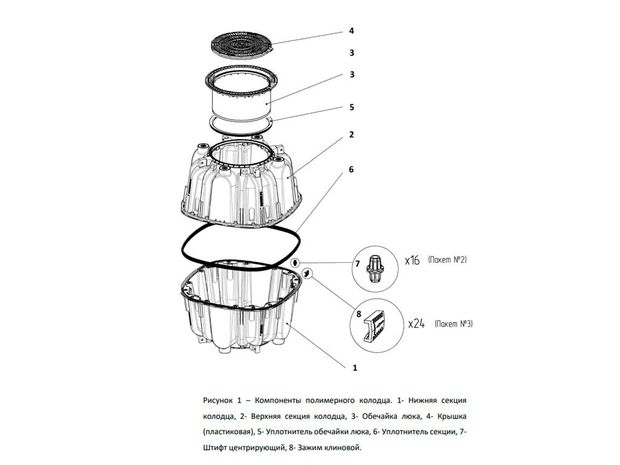 4
3
3
5
2
6
7
x16 (Пакет №2)
8
x24 (Пакет №3)
1

Рисунок 1 – Компоненты полимерного колодца. 1- Нижняя секция колодца, 2- Верхняя секция колодца, 3- Обечайка люка, 4- Крышка (пластиковая), 5- Уплотнитель обечайки люка, 6- Уплотнитель секции, 7- Штифт центрирующий, 8- Зажим клиновой.