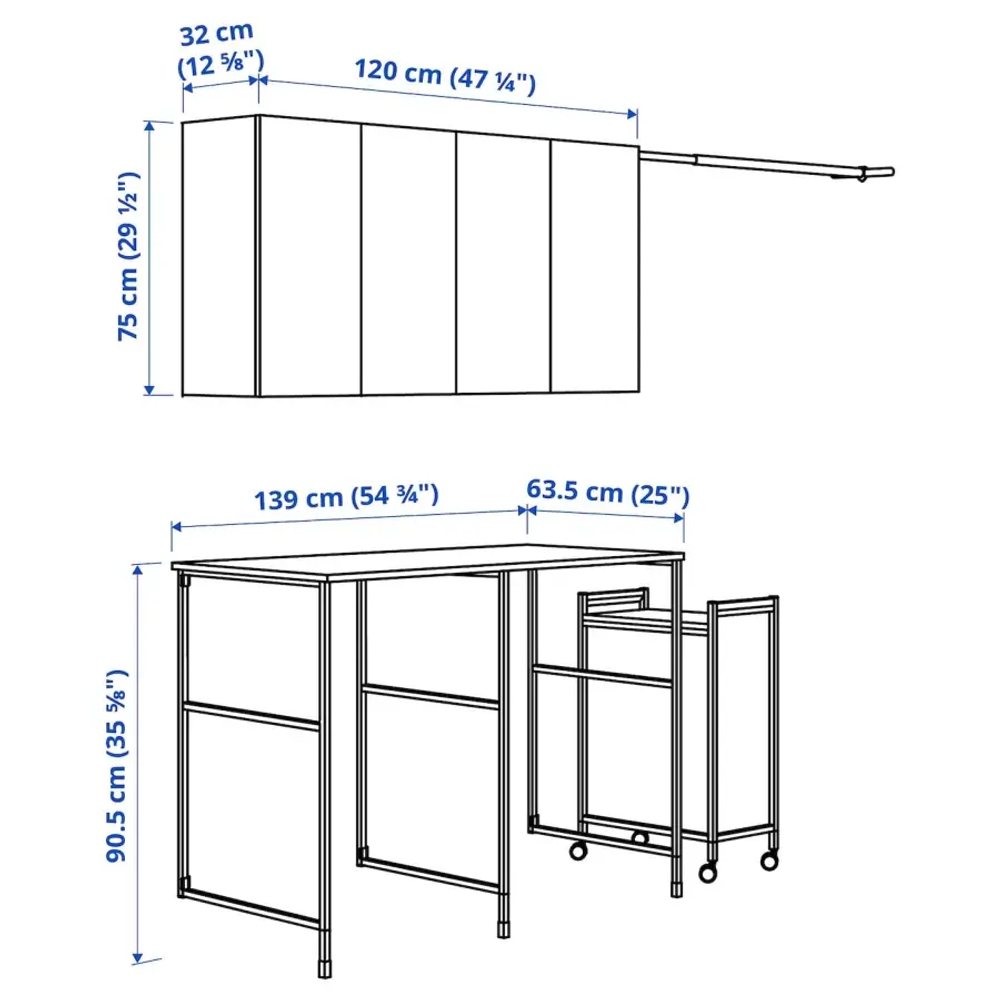 32 cm (12 ⅝")
120 cm (47 ¼")
75 cm (29 ½")
139 cm (54 ¾")
63.5 cm (25")
90.5 cm (35 ⅝")