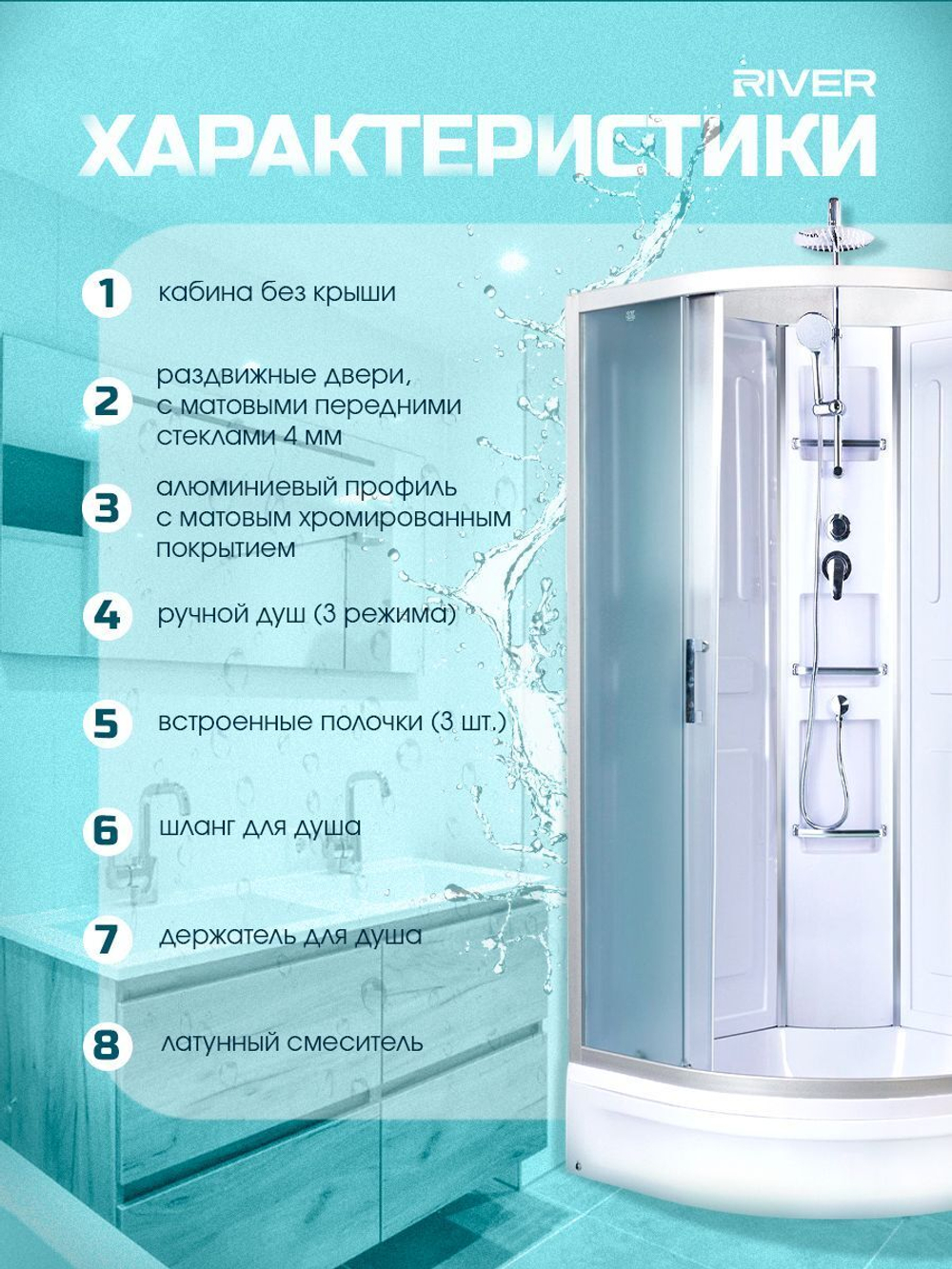 RIVER

ХАРАКТЕРИСТИКИ

1 кабина без крыши

2 раздвижные двери, с матовыми передними стеклами 4 мм

3 алюминиевый профиль с матовым хромированным покрытием

4 ручной душ (3 режима)

5 встроенные полочки (3 шт.)

6 шланг для душа

7 держатель для душа

8 латунный смеситель