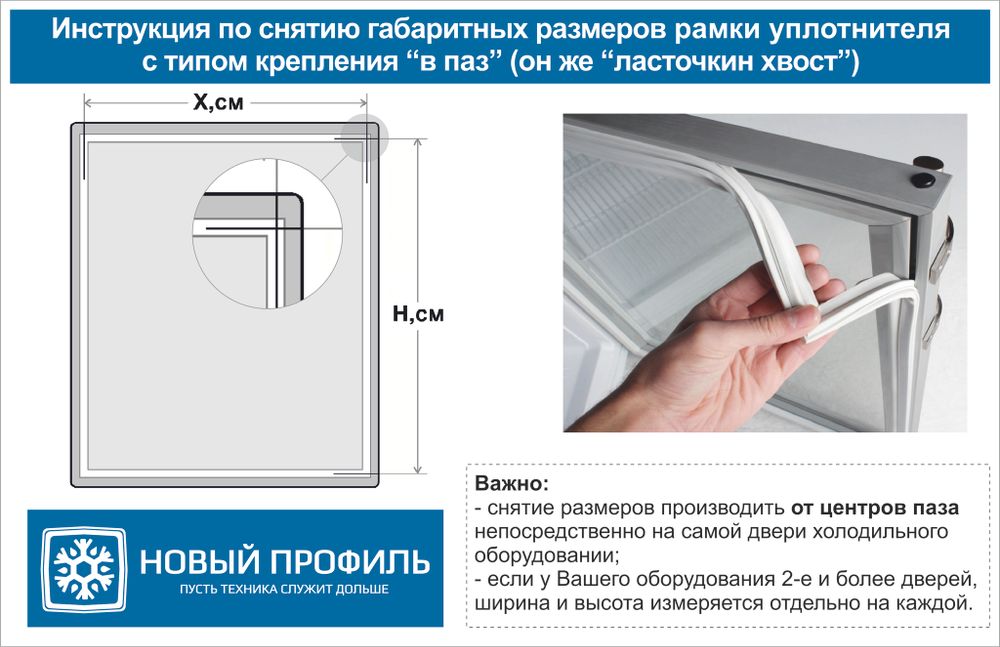 Инструкция по снятию габаритных размеров рамки уплотнителя с типом крепления “в паз” (он же “ласточкин хвост”)

X,см

H,см

НОВЫЙ ПРОФИЛЬ
ПУСТЬ ТЕХНИКА СЛУЖИТ ДОЛЬШЕ

Важно:
- снятие размеров производить от центров паза непосредственно на самой двери холодильного оборудовании;
- если у Вашего оборудования 2-е и более дверей, ширина и высота измеряется отдельно на каждой.