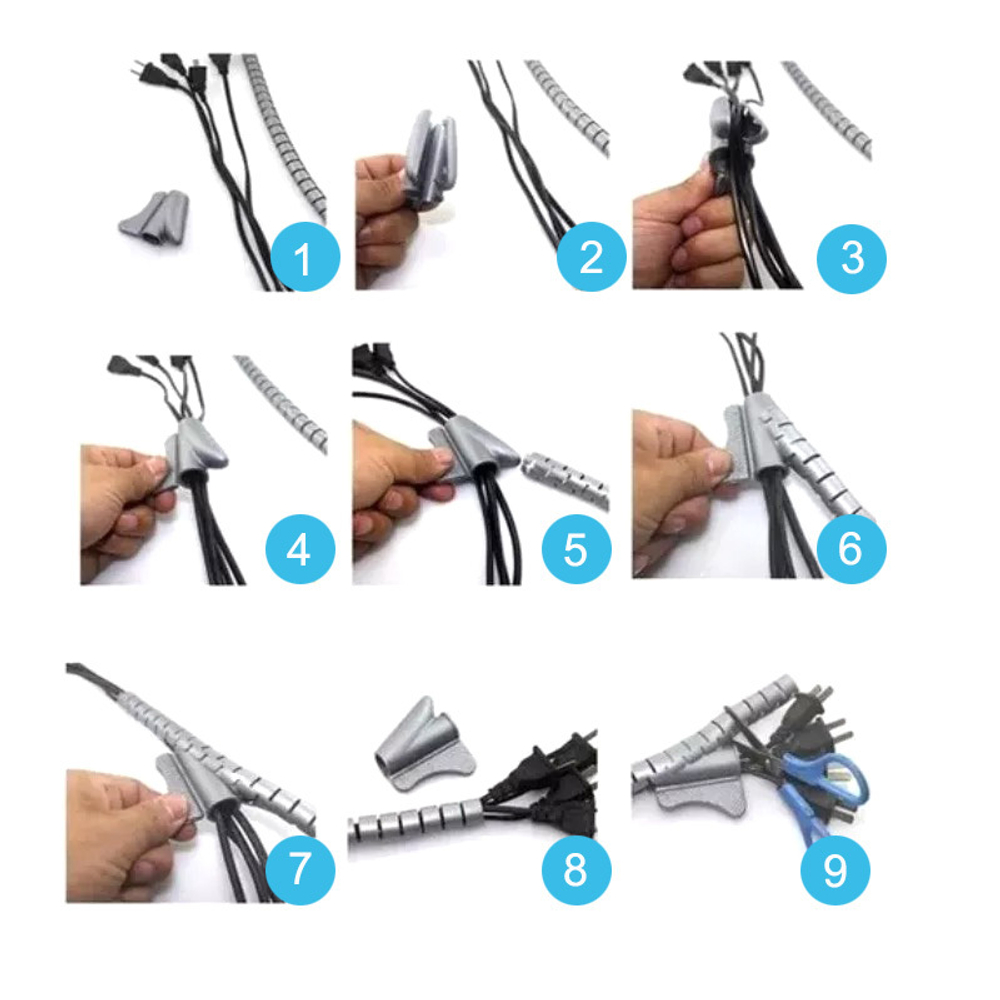 1
2
3
4
5
6
7
8
9