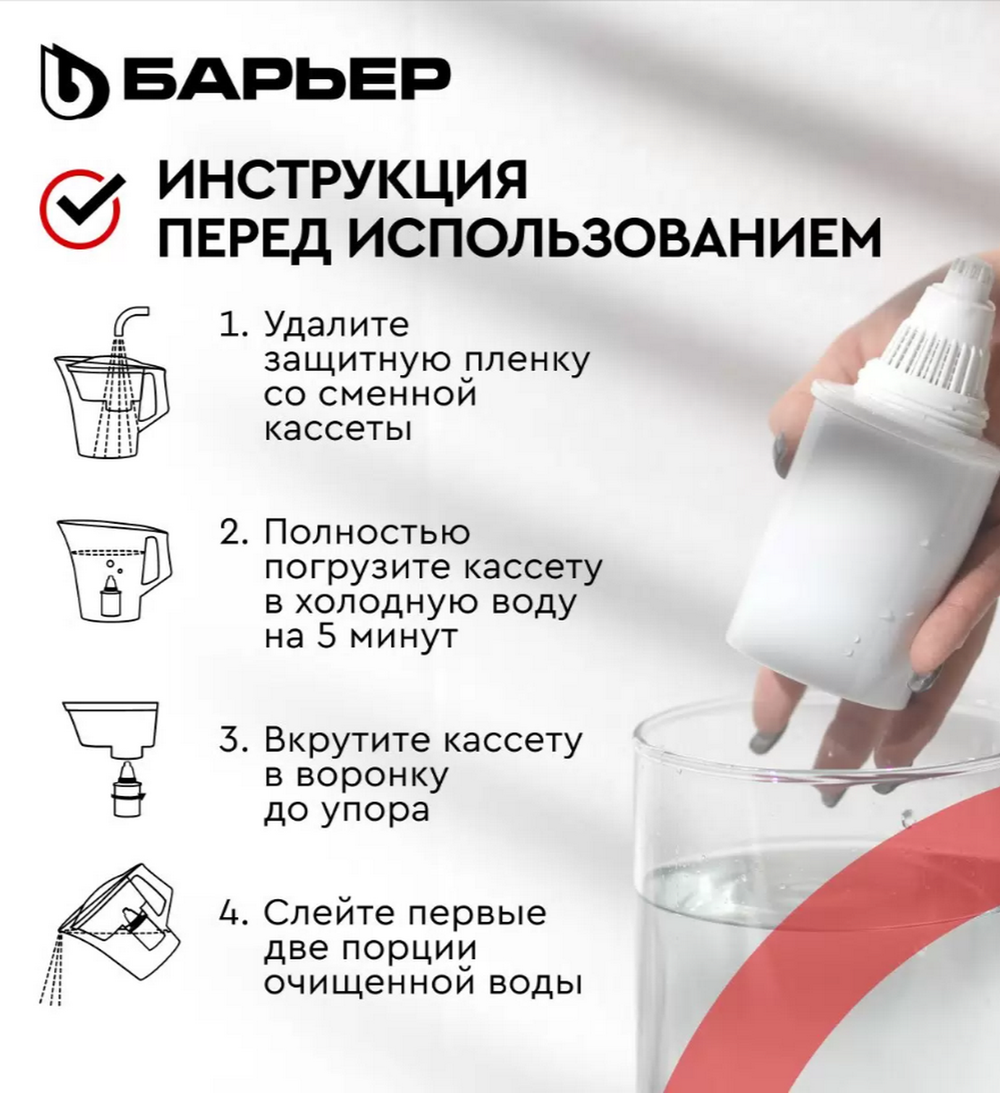 БАРЬЕР

ИНСТРУКЦИЯ ПЕРЕД ИСПОЛЬЗОВАНИЕМ

1. Удалите защитную пленку со сменной кассеты

2. Полностью погрузите кассету в холодную воду на 5 минут

3. Вкрутите кассету в воронку до упора

4. Слейте первые две порции очищенной воды