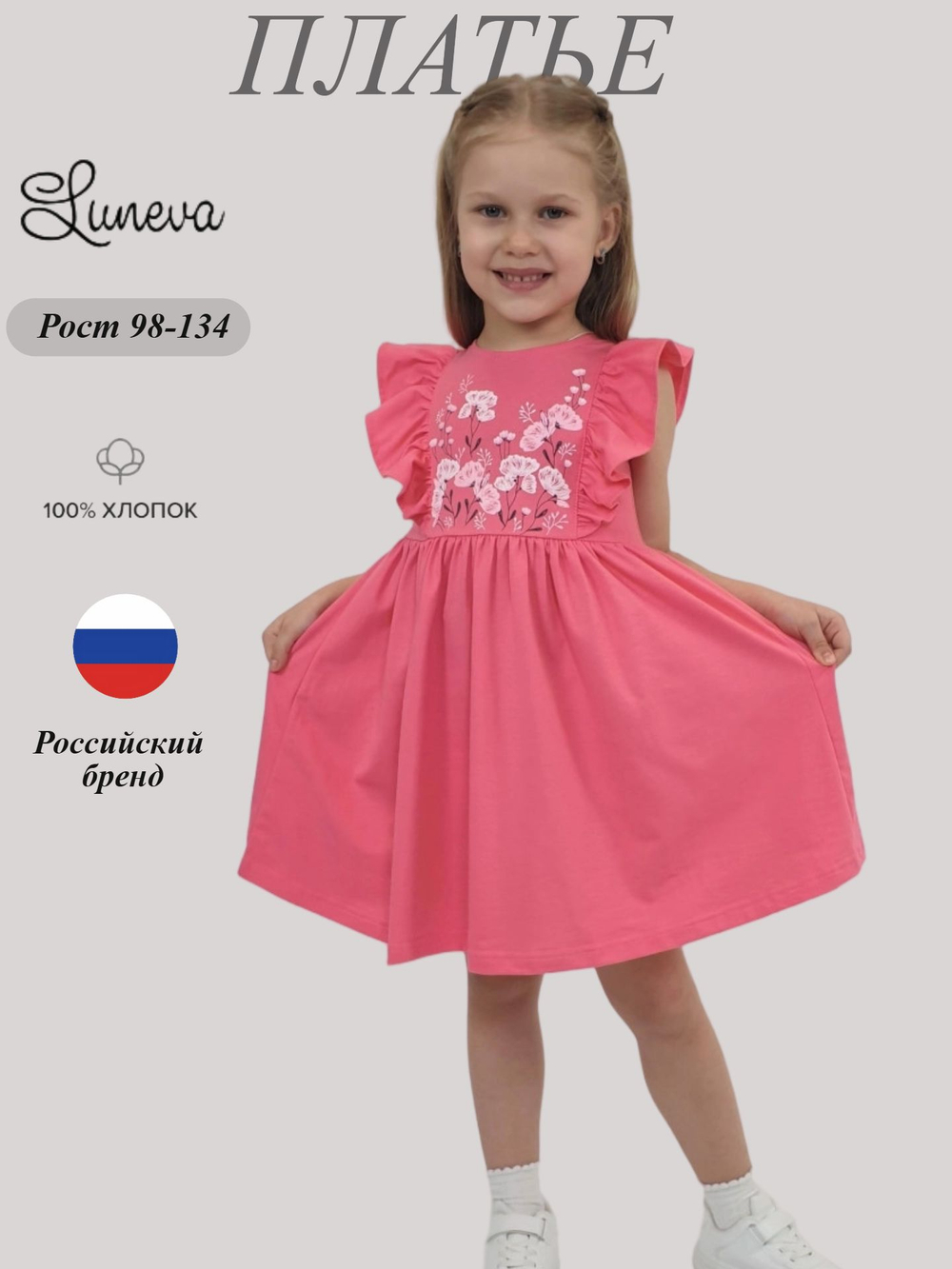 ПЛАТЬЕ

Luneva

Рост 98-134

100% ХЛОПОК

Российский бренд