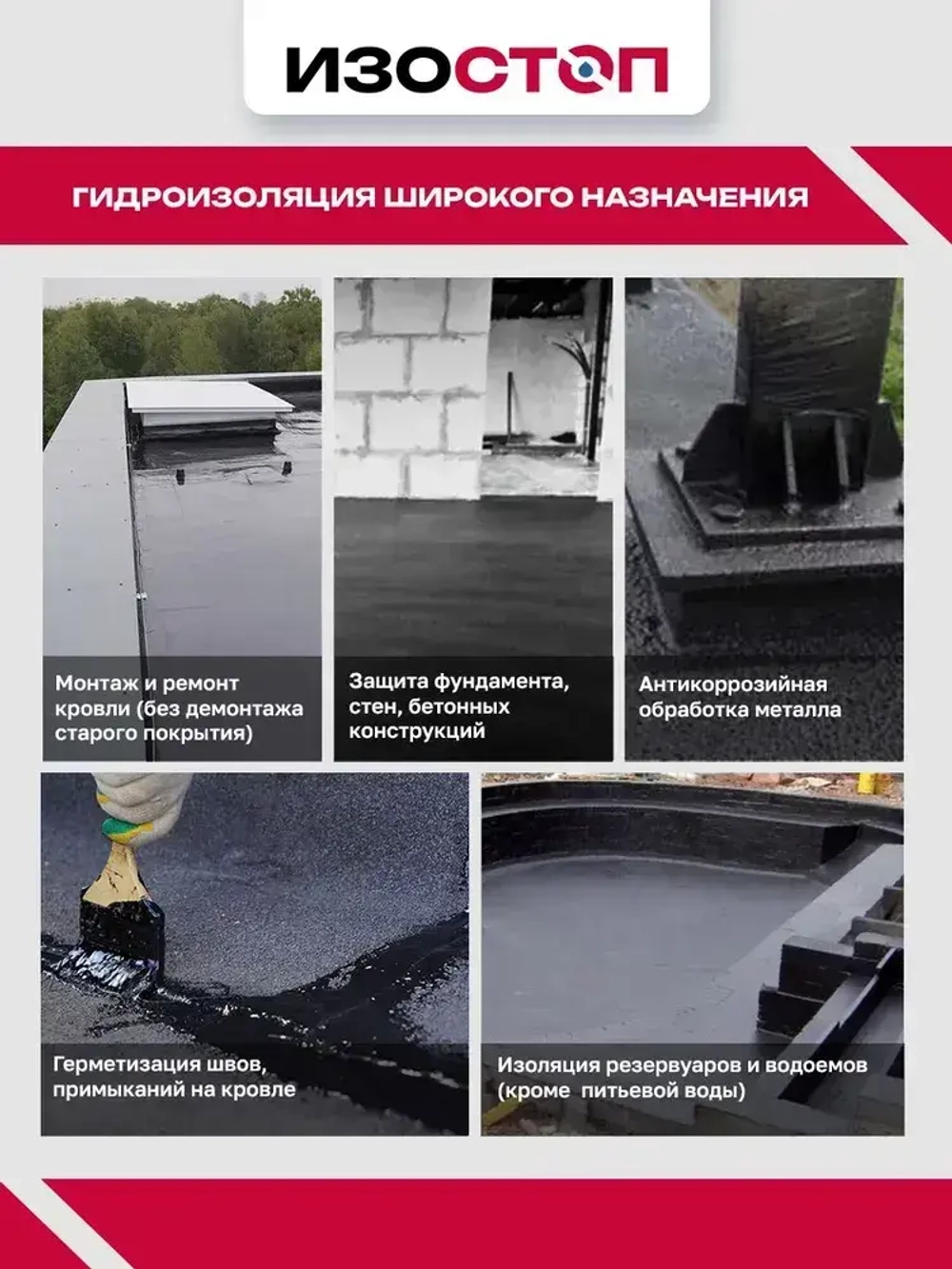 ИЗОСТОП

ГИДРОИЗОЛЯЦИЯ ШИРОКОГО НАЗНАЧЕНИЯ

Монтаж и ремонт кровли (без демонтажа старого покрытия)

Защита фундамента, стен, бетонных конструкций

Антикоррозийная обработка металла

Герметизация швов, примыканий на кровле

Изоляция резервуаров и водоемов (кроме питьевой воды)