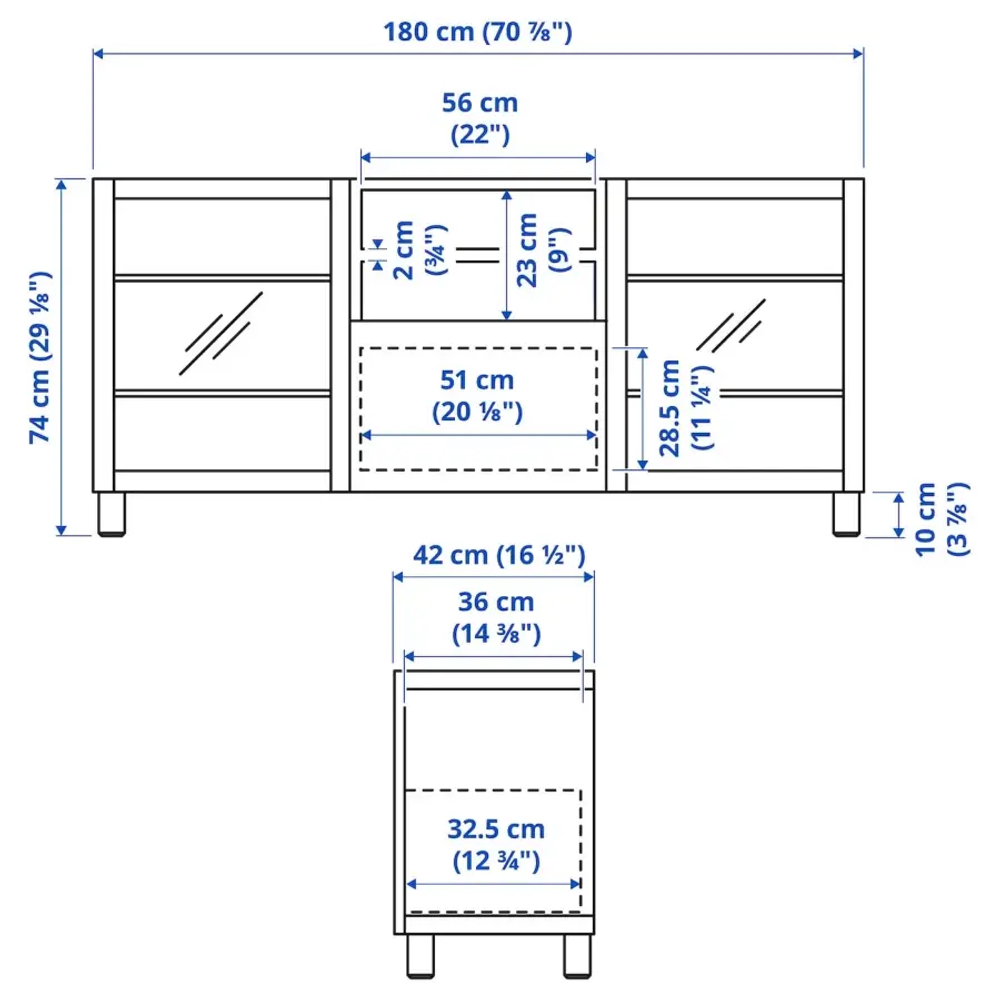 180 cm (70 ⅞")

56 cm
(22")

74 cm (29 ⅛")

2 cm
(¾")

23 cm
(9")

51 cm
(20 ⅛")

28.5 cm
(11 ¼")

10 cm
(3 ⅞")

42 cm (16 ½")

36 cm
(14 ⅜")

32.5 cm
(12 ¾")