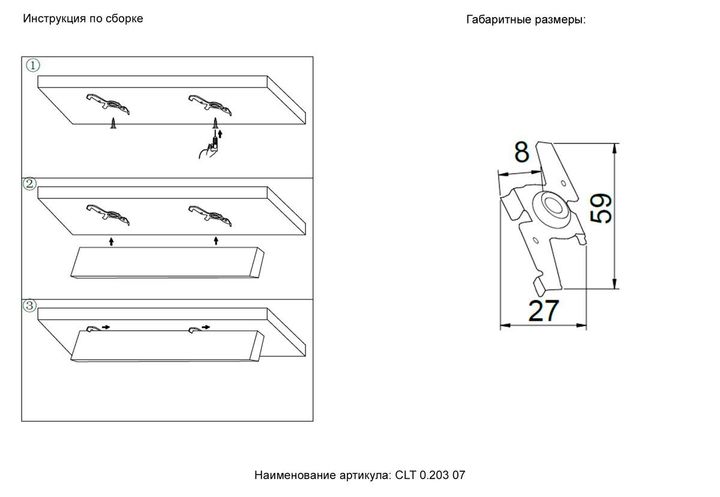 Инструкция по сборке

①

②

③

Габаритные размеры:

8

59

27

Наименование артикула: CLT 0.203 07