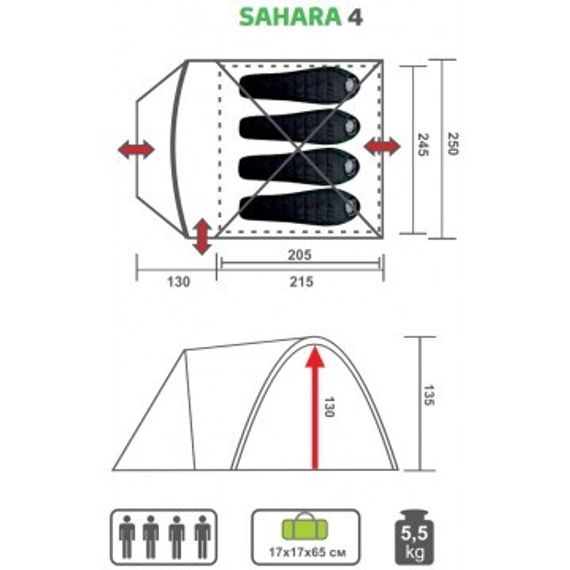 SAHARA 4

245
250
205
130
215
130
135
17x17x65 см
5,5
kg