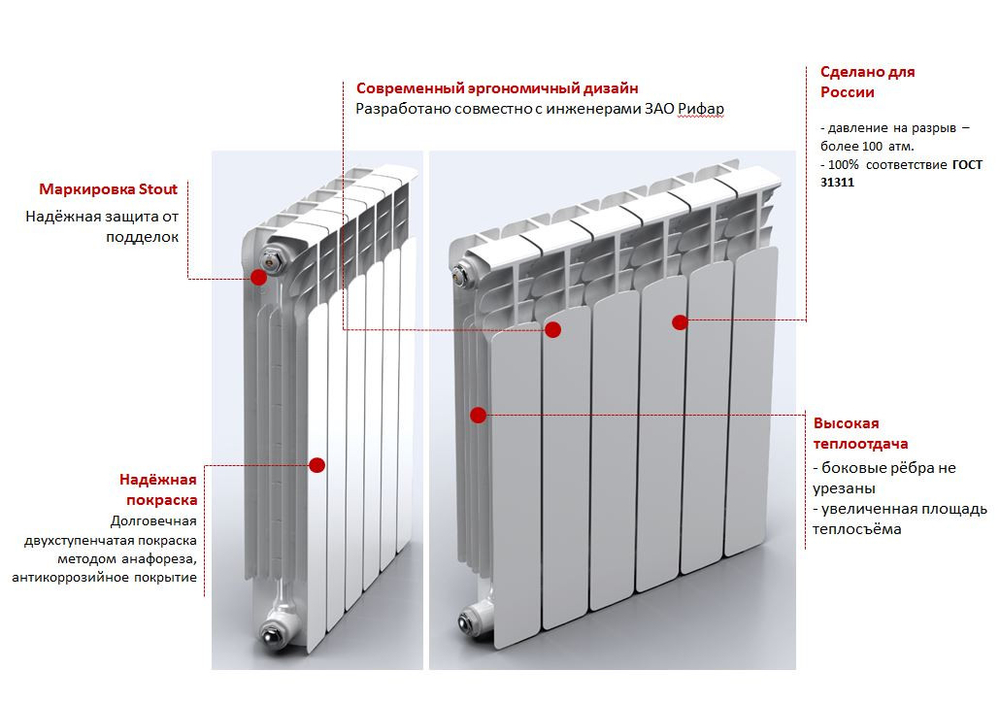 Современный эргономичный дизайн
Разработано совместно с инженерами ЗАО Рифар

Сделано для России

- давление на разрыв – более 100 атм.
- 100% соответствие ГОСТ 31311

Маркировка Stout
Надёжная защита от подделок

Надёжная покраска
Долговечная двухступенчатая покраска методом анафореза, антикоррозийное покрытие

Высокая теплоотдача
- боковые рёбра не урезаны
- увеличенная площадь теплосъёма