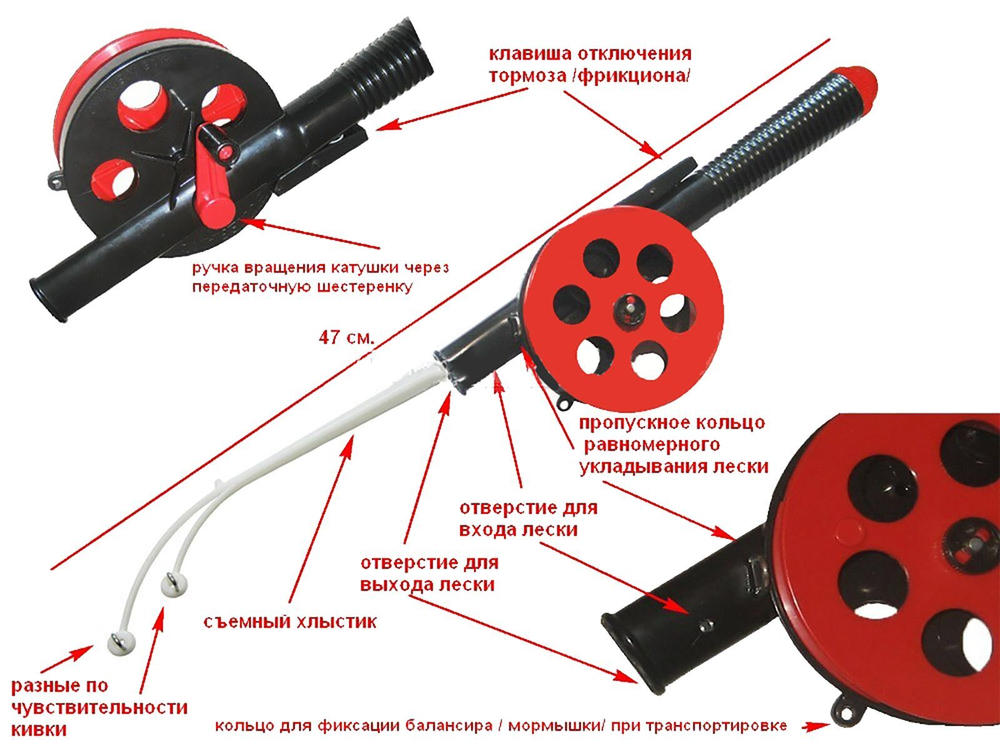 клавиша отключения тормоза /фрикциона/

ручка вращения катушки через передаточную шестеренку

47 см.

пропускное кольцо равномерного укладывания лески

отверстие для входа лески

отверстие для выхода лески

съемный хлыстик

разные по чувствительности кивки

кольцо для фиксации балансира / мормышки/ при транспортировке