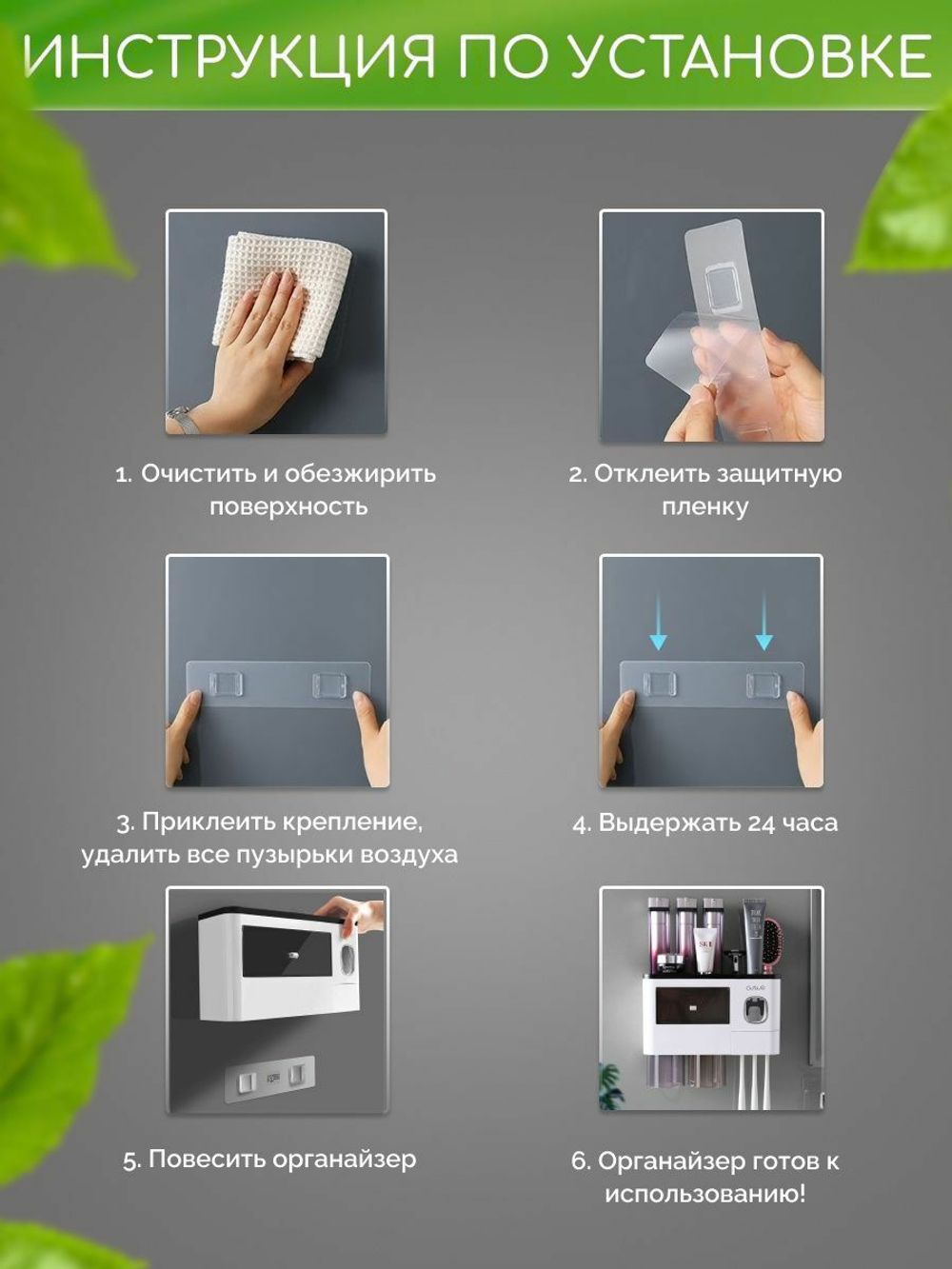 ИНСТРУКЦИЯ ПО УСТАНОВКЕ

1. Очистить и обезжирить поверхность

2. Отклеить защитную пленку

3. Приклеить крепление, удалить все пузырьки воздуха

4. Выдержать 24 часа

5. Повесить органайзер

6. Органайзер готов к использованию!