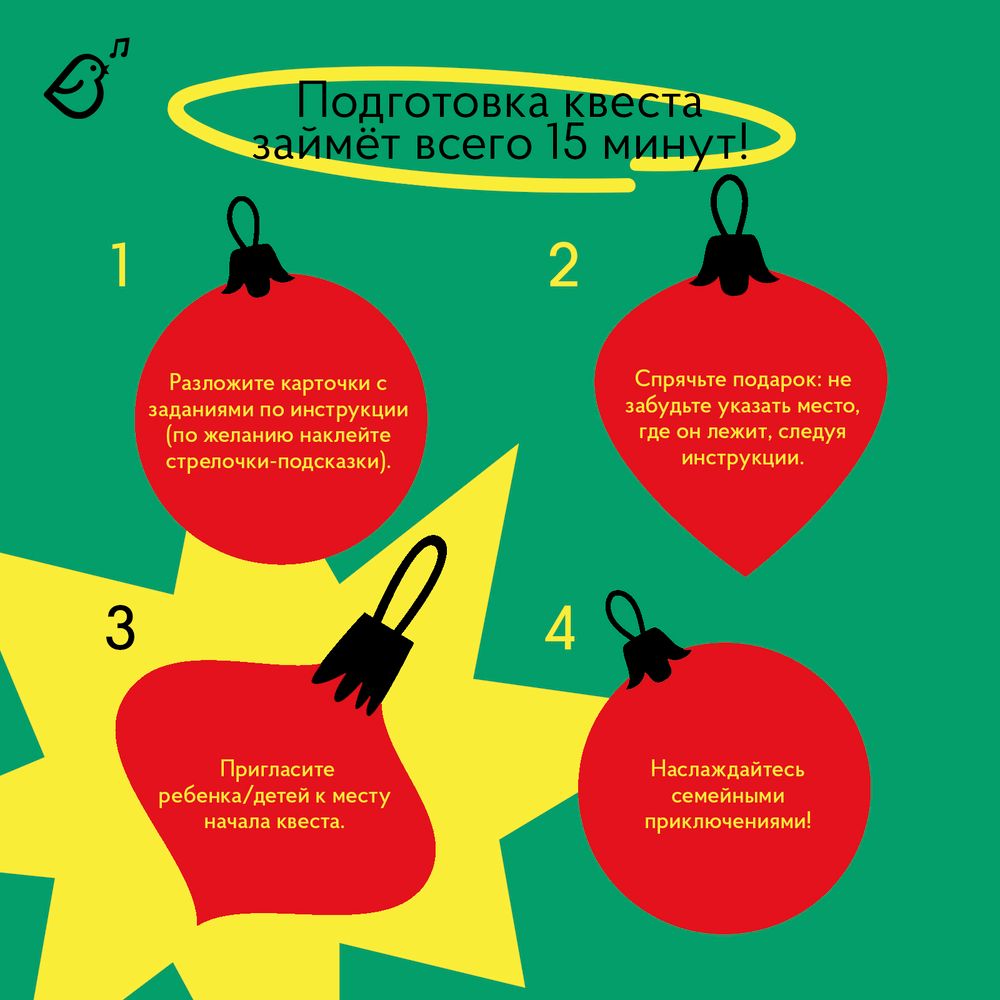 Подготовка квеста займёт всего 15 минут!

1

Разложите карточки с заданиями по инструкции (по желанию наклейте стрелочки-подсказки).

2

Спрячьте подарок: не забудьте указать место, где он лежит, следуя инструкции.

3

Пригласите ребенка/детей к месту начала квеста.

4

Наслаждайтесь семейными приключениями!