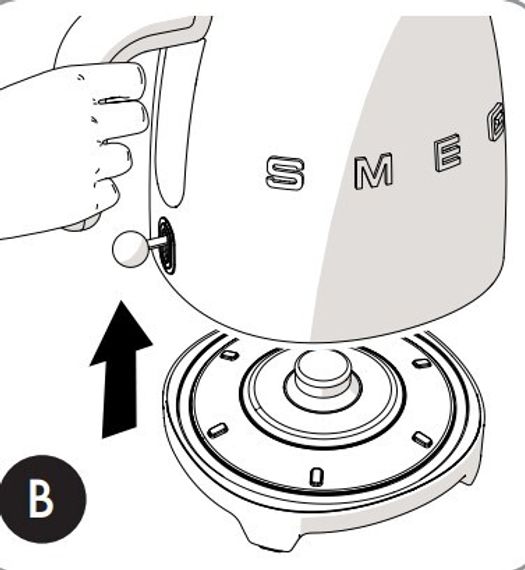 SMEG

B