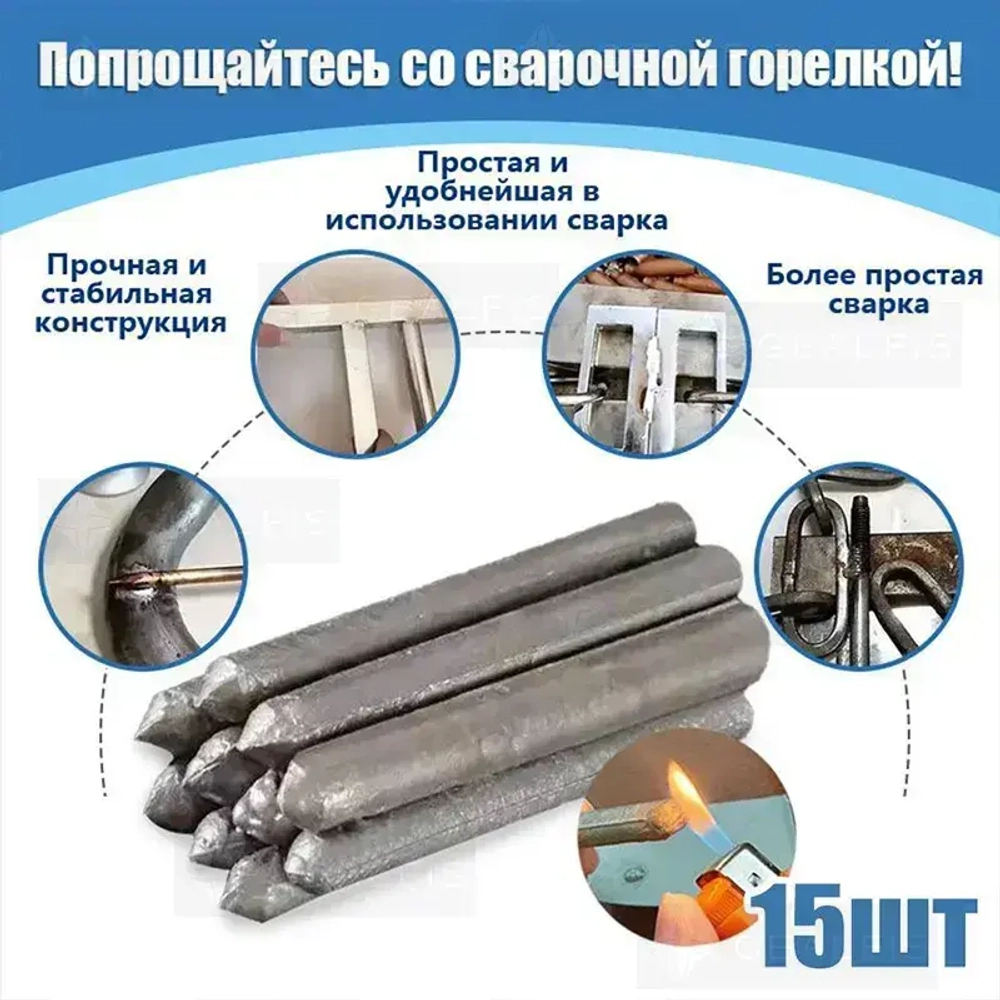 Попрощайтесь со сварочной горелкой!

Простая и удобнейшая в использовании сварка

Прочная и стабильная конструкция

Более простая сварка

15шт