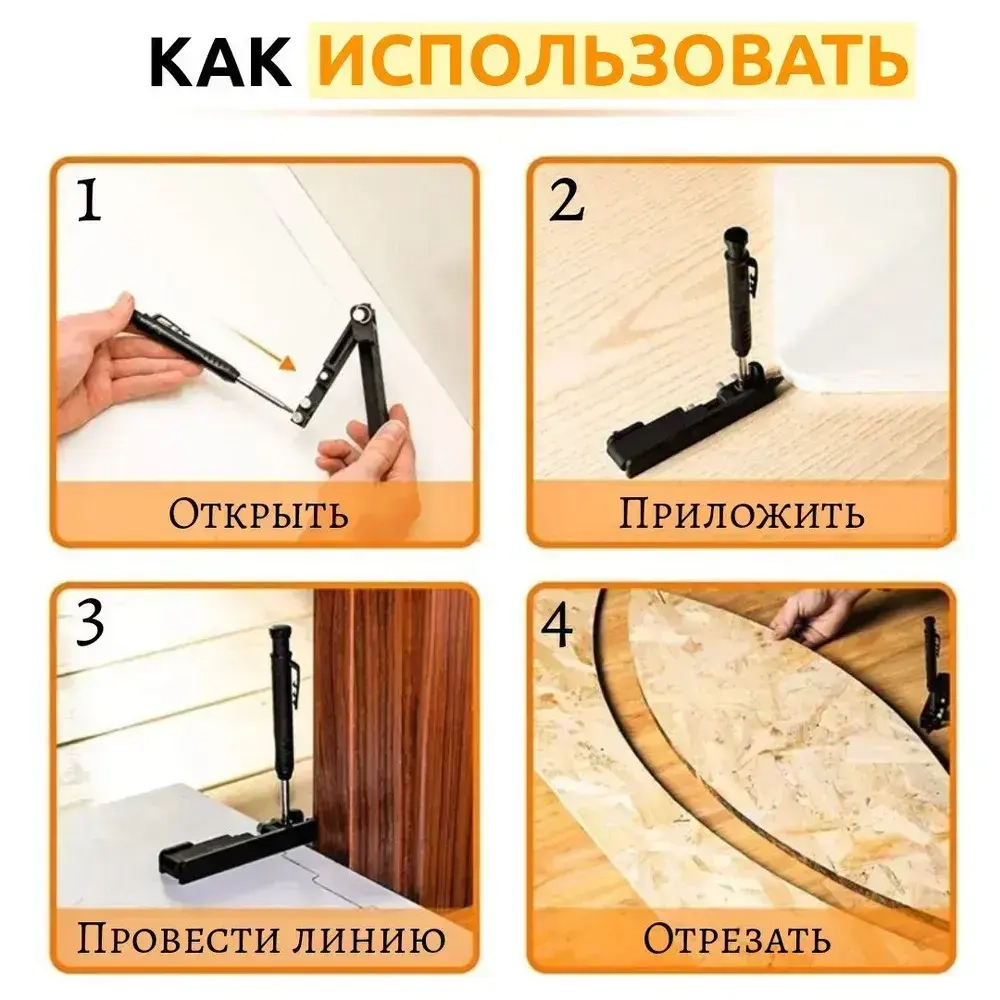 КАК ИСПОЛЬЗОВАТЬ

1
Открыть

2
Приложить

3
Провести линию

4
Отрезать