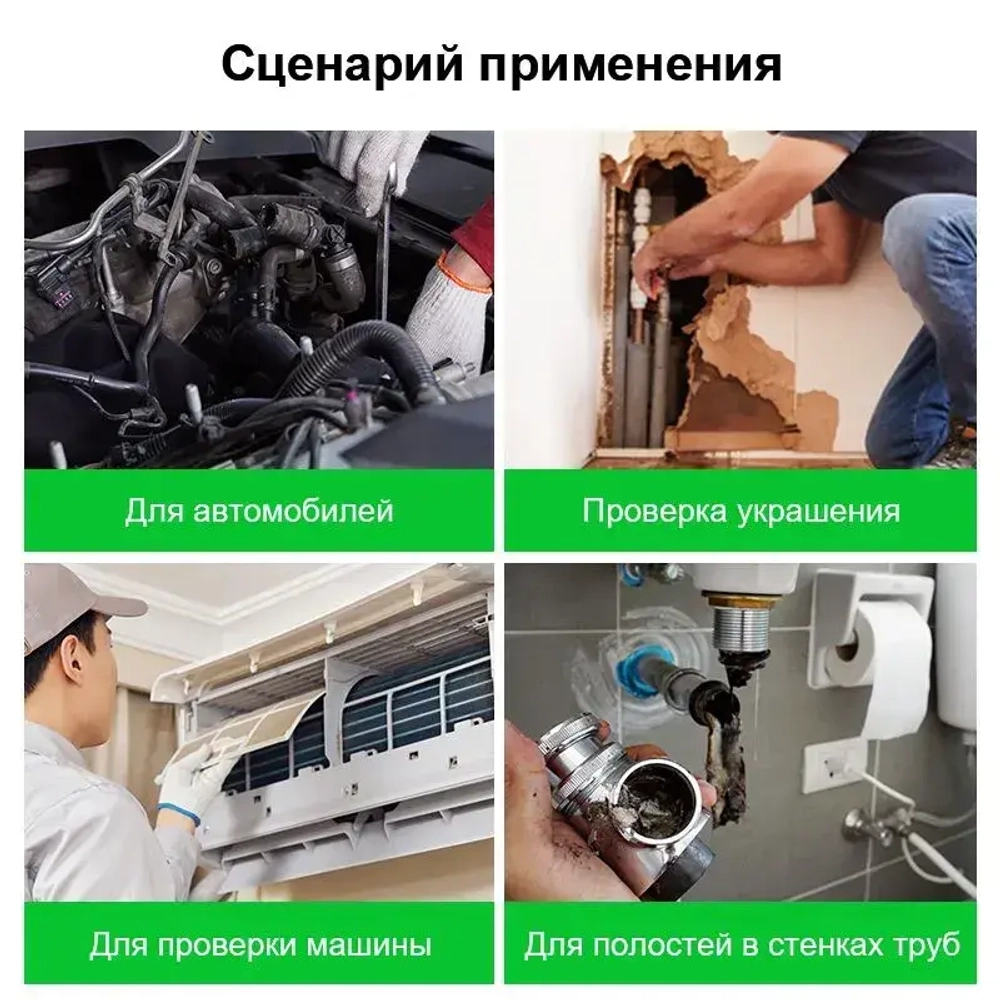 Сценарий применения

Для автомобилей

Проверка украшения

Для проверки машины

Для полостей в стенках труб