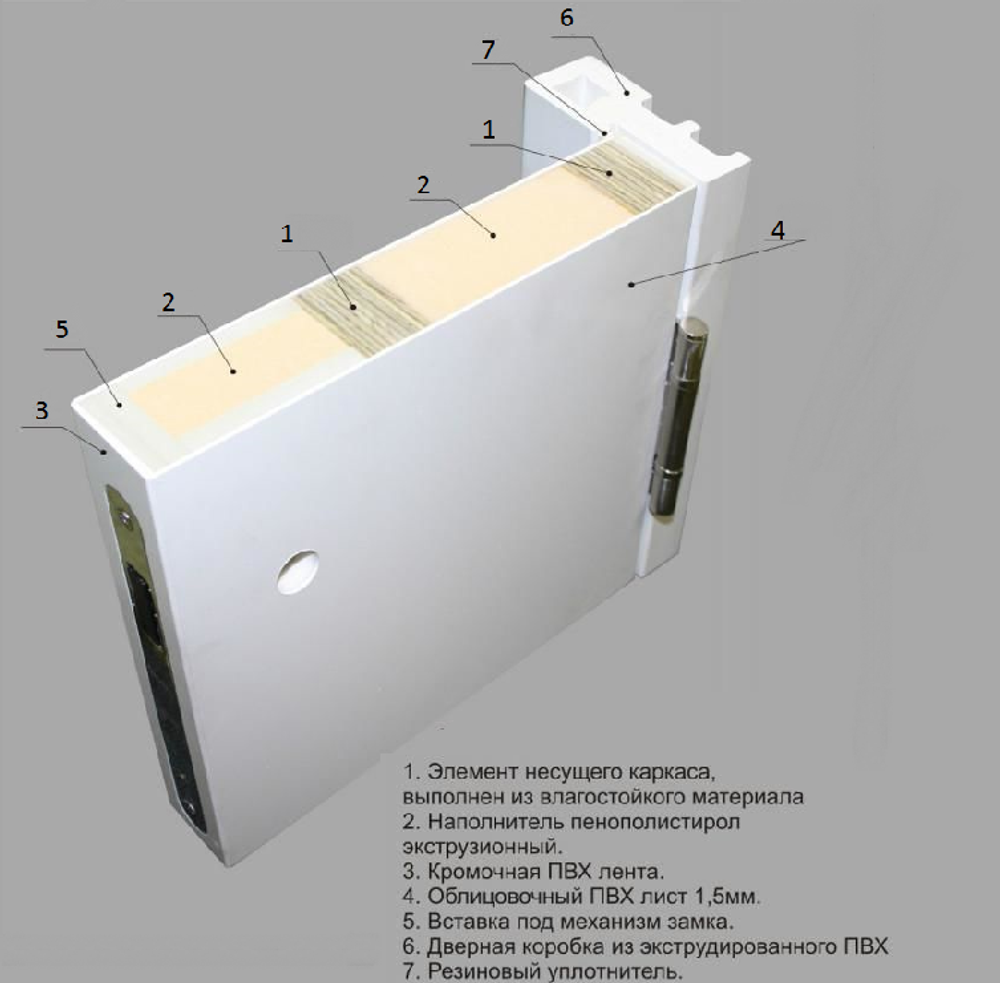 6
7
1
2
4
1
2
5
3

1. Элемент несущего каркаса, выполнен из влагостойкого материала
2. Наполнитель пенополистирол экструзионный.
3. Кромочная ПВХ лента.
4. Облицовочный ПВХ лист 1,5мм.
5. Вставка под механизм замка.
6. Дверная коробка из экструдированного ПВХ
7. Резиновый уплотнитель.