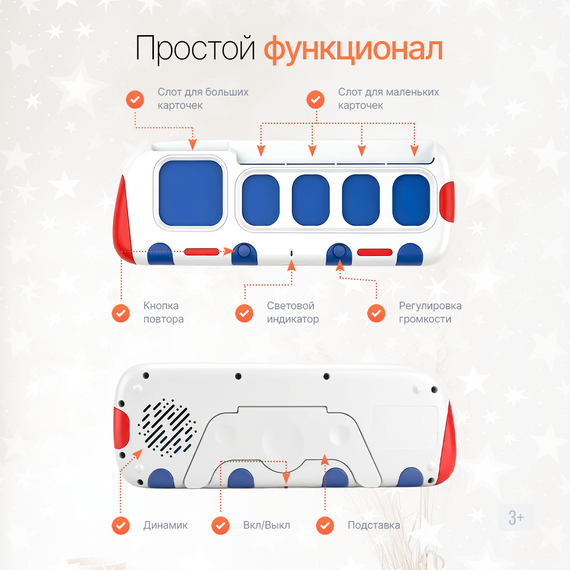 Простой функционал

Слот для больших карточек

Слот для маленьких карточек

Кнопка повтора

Световой индикатор

Регулировка громкости

Динамик

Вкл/Выкл

Подставка

3+