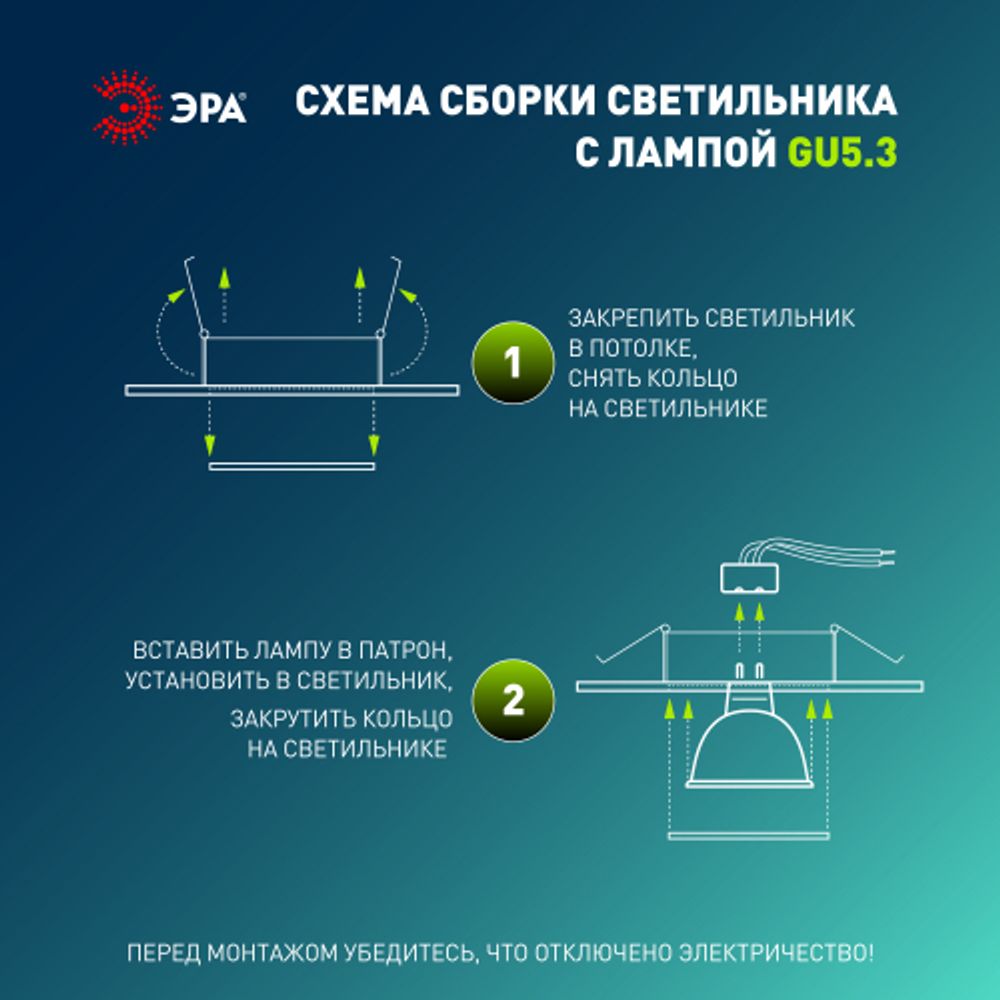 ЭРА

СХЕМА СБОРКИ СВЕТИЛЬНИКА С ЛАМПОЙ GU5.3

1

ЗАКРЕПИТЬ СВЕТИЛЬНИК В ПОТОЛКЕ, СНЯТЬ КОЛЬЦО НА СВЕТИЛЬНИКЕ

ВСТАВИТЬ ЛАМПУ В ПАТРОН, УСТАНОВИТЬ В СВЕТИЛЬНИК, ЗАКРУТИТЬ КОЛЬЦО НА СВЕТИЛЬНИКЕ

2

ПЕРЕД МОНТАЖОМ УБЕДИТЕСЬ, ЧТО ОТКЛЮЧЕНО ЭЛЕКТРИЧЕСТВО!