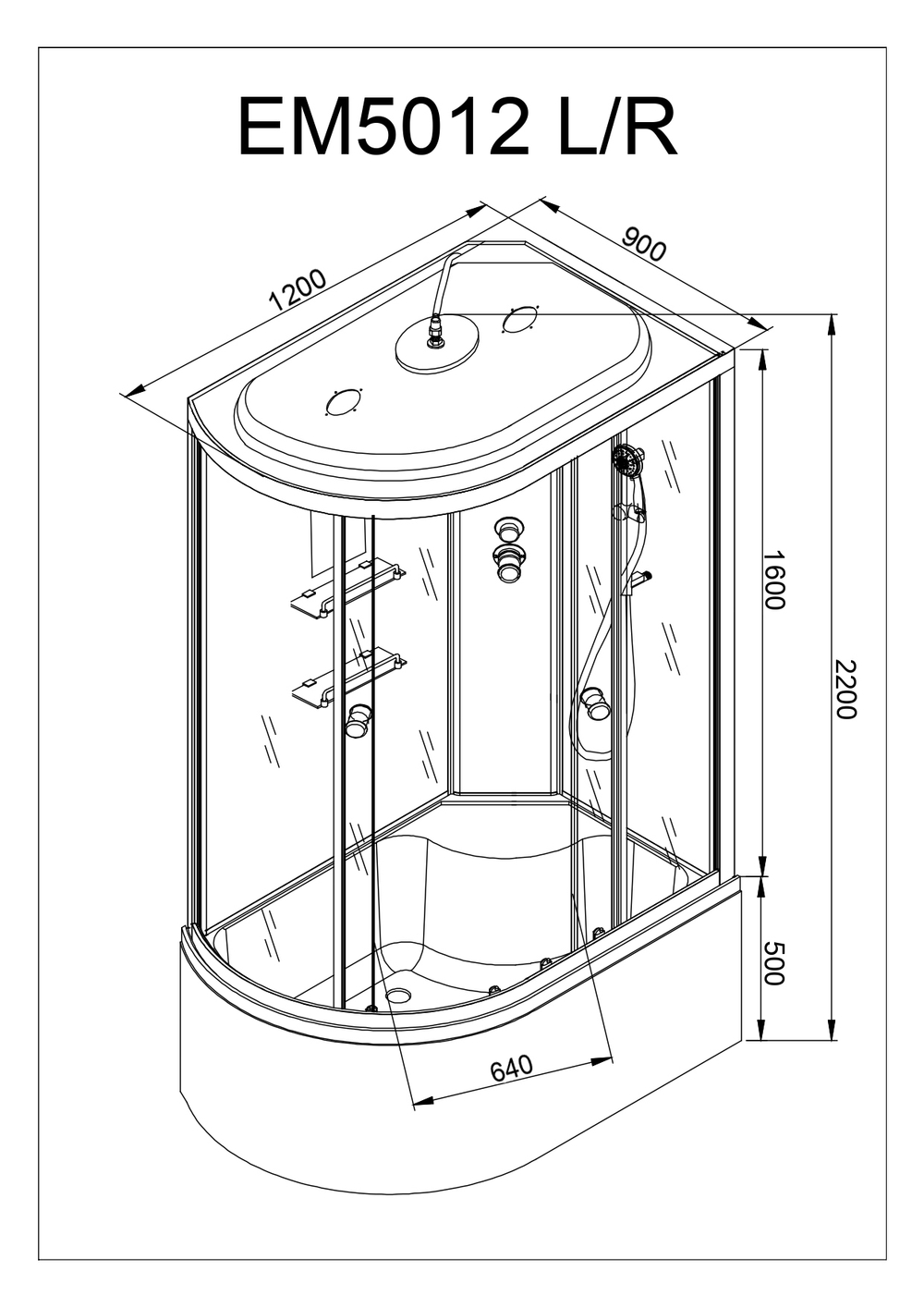 EM5012 L/R

1200

900

1600

2200

500

640