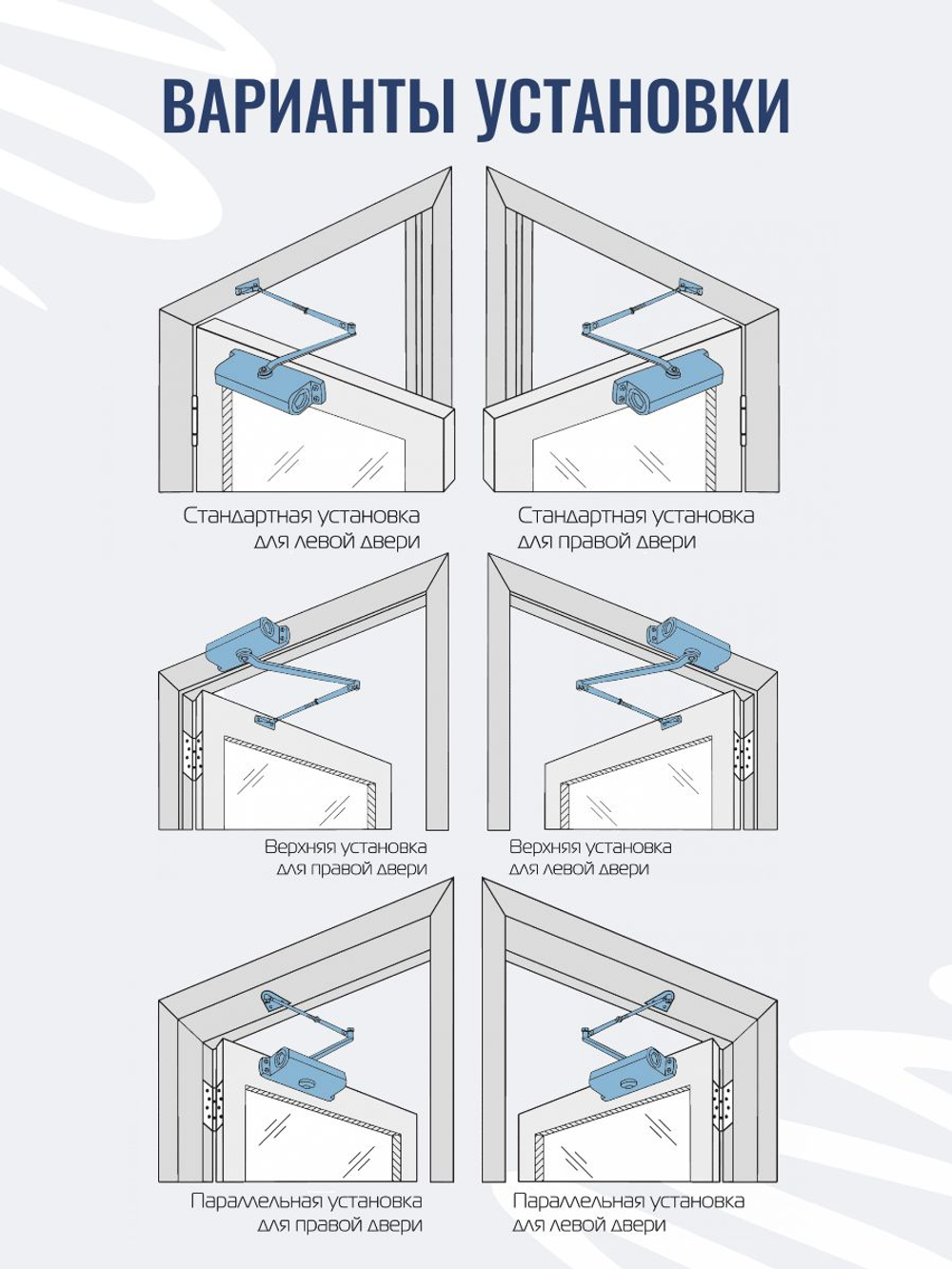 ВАРИАНТЫ УСТАНОВКИ

Стандартная установка
для левой двери

Стандартная установка
для правой двери

Верхняя установка
для правой двери

Верхняя установка
для левой двери

Параллельная установка
для правой двери

Параллельная установка
для левой двери