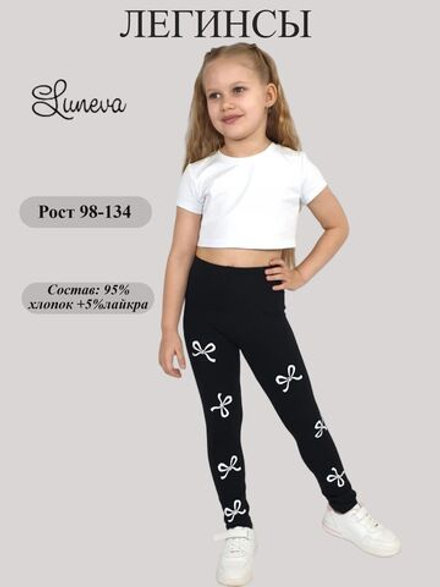 ЛЕГИНСЫ

Luneva

Рост 98-134

Состав: 95% хлопок +5%лайкра