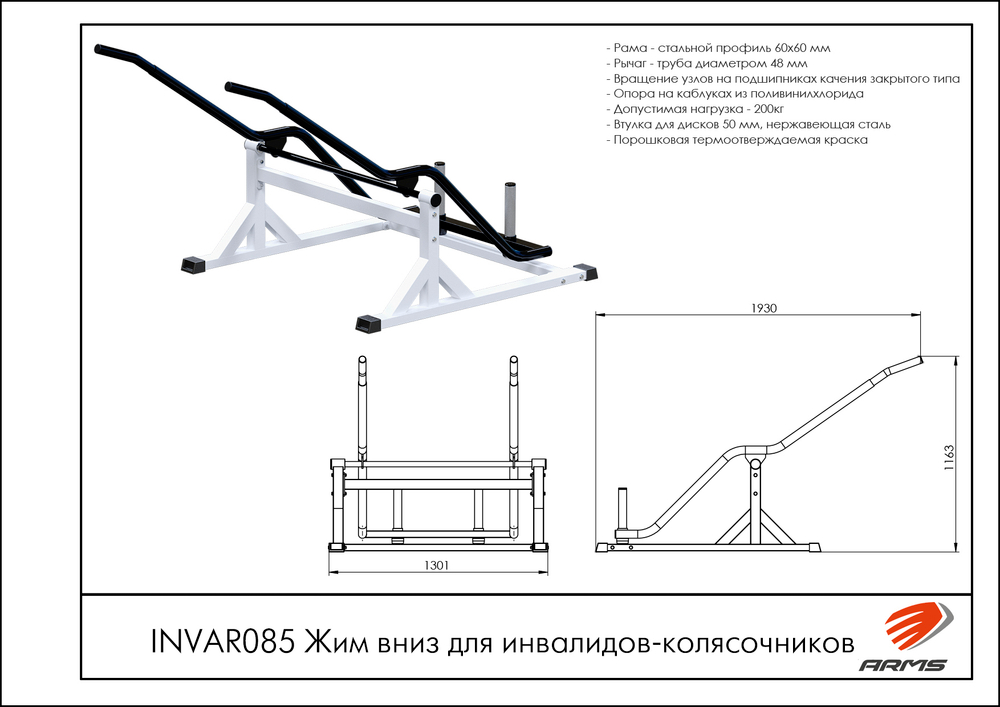 - Рама - стальной профиль 60х60 мм
- Рычаг - труба диаметром 48 мм
- Вращение узлов на подшипниках качения закрытого типа
- Опора на каблуках из поливинилхлорида
- Допустимая нагрузка - 200кг
- Втулка для дисков 50 мм, нержавеющая сталь
- Порошковая термоотверждаемая краска

1930

1163

1301

INVAR085 Жим вниз для инвалидов-колясочников

ARMS