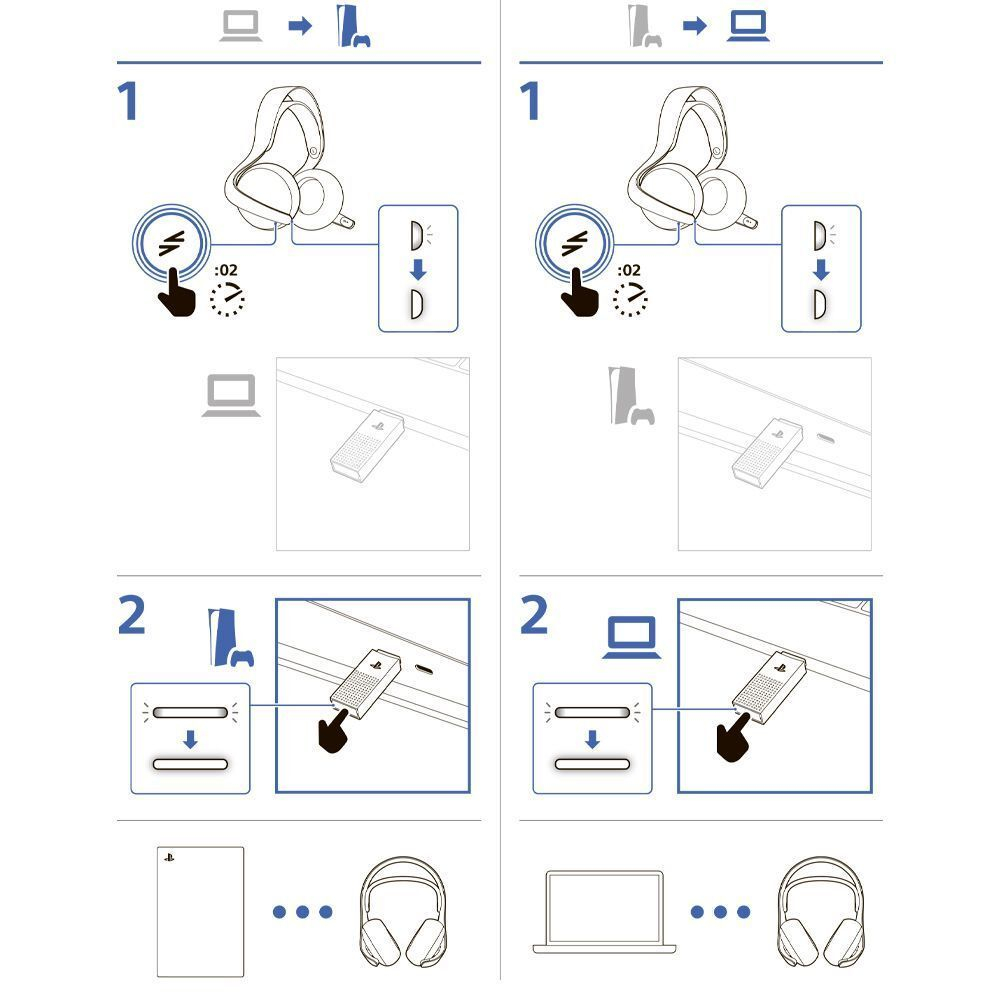 1

:02

2

1

:02

2