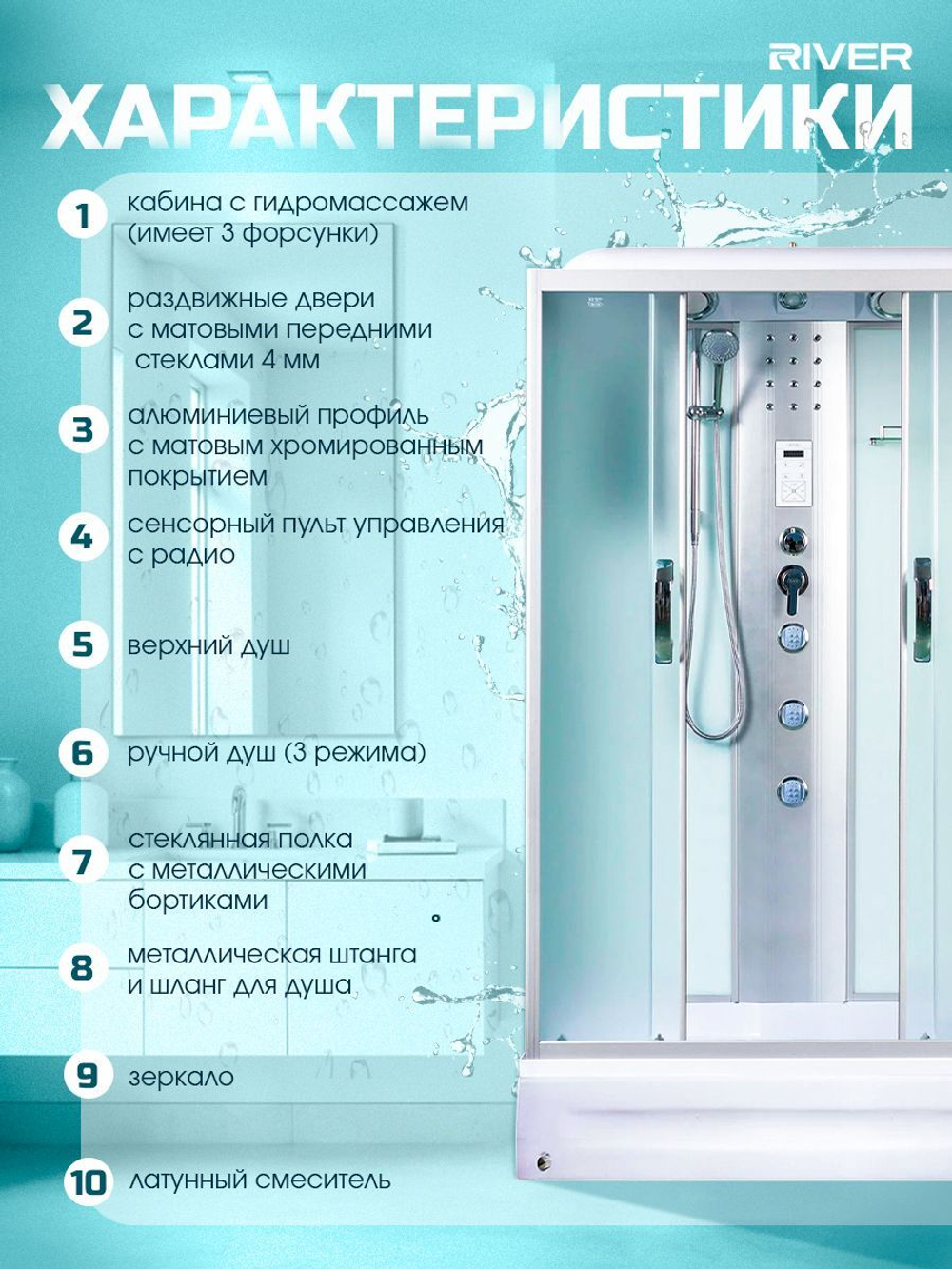 RIVER
ХАРАКТЕРИСТИКИ

1 кабина с гидромассажем (имеет 3 форсунки)

2 раздвижные двери с матовыми передними стеклами 4 мм

3 алюминиевый профиль с матовым хромированным покрытием

4 сенсорный пульт управления с радио

5 верхний душ

6 ручной душ (3 режима)

7 стеклянная полка с металлическими бортиками

8 металлическая штанга и шланг для душа

9 зеркало

10 латунный смеситель