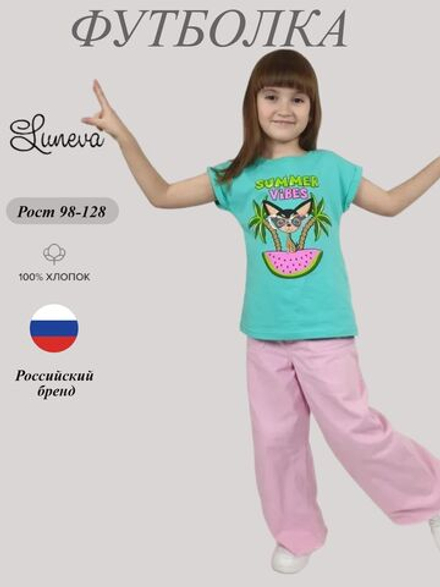 ФУТБОЛКА

Luneva

Рост 98-128

100% ХЛОПОК

Российский бренд

SUMMER VIBES