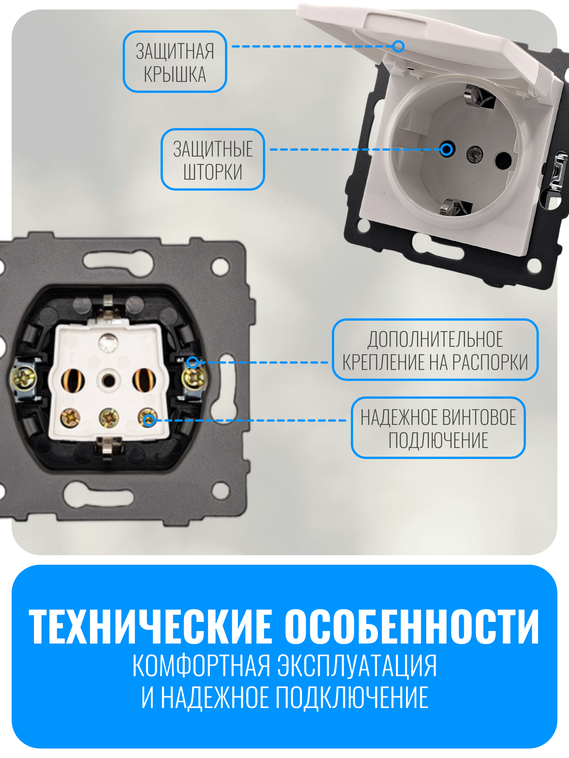 ЗАЩИТНАЯ КРЫШКА

ЗАЩИТНЫЕ ШТОРКИ

ДОПОЛНИТЕЛЬНОЕ КРЕПЛЕНИЕ НА РАСПОРКИ

НАДЕЖНОЕ ВИНТОВОЕ ПОДЛЮЧЕНИЕ

ТЕХНИЧЕСКИЕ ОСОБЕННОСТИ
КОМФОРТНАЯ ЭКСПЛУАТАЦИЯ И НАДЕЖНОЕ ПОДКЛЮЧЕНИЕ