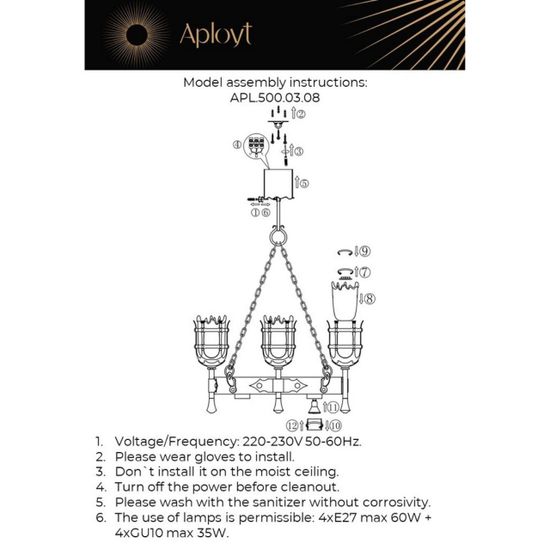 Aployt

Model assembly instructions:
APL.500.03.08

②
④
③
⑤
① ⑥
⑨
⑦
⑧
⑪
⑫ ⑩

1. Voltage/Frequency: 220-230V 50-60Hz.
2. Please wear gloves to install.
3. Don`t install it on the moist ceiling.
4. Turn off the power before cleanout.
5. Please wash with the sanitizer without corrosivity.
6. The use of lamps is permissible: 4xE27 max 60W + 4xGU10 max 35W.