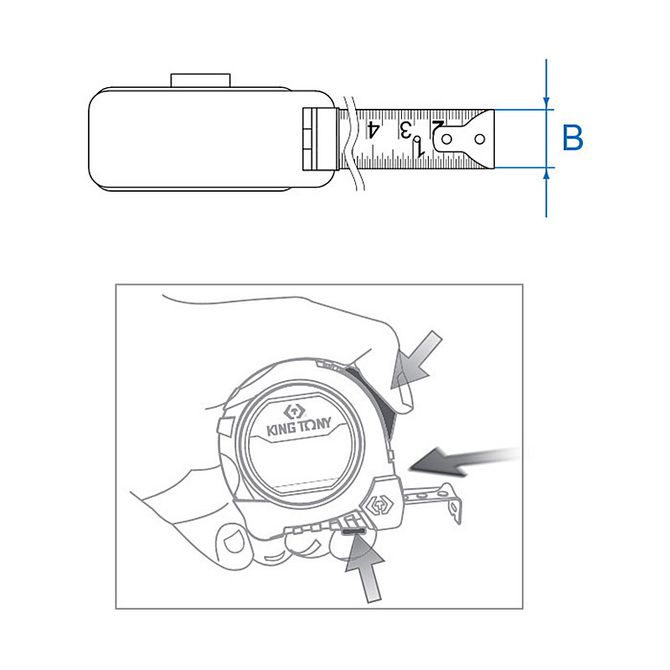 4
3
2
1
B
KING TONY