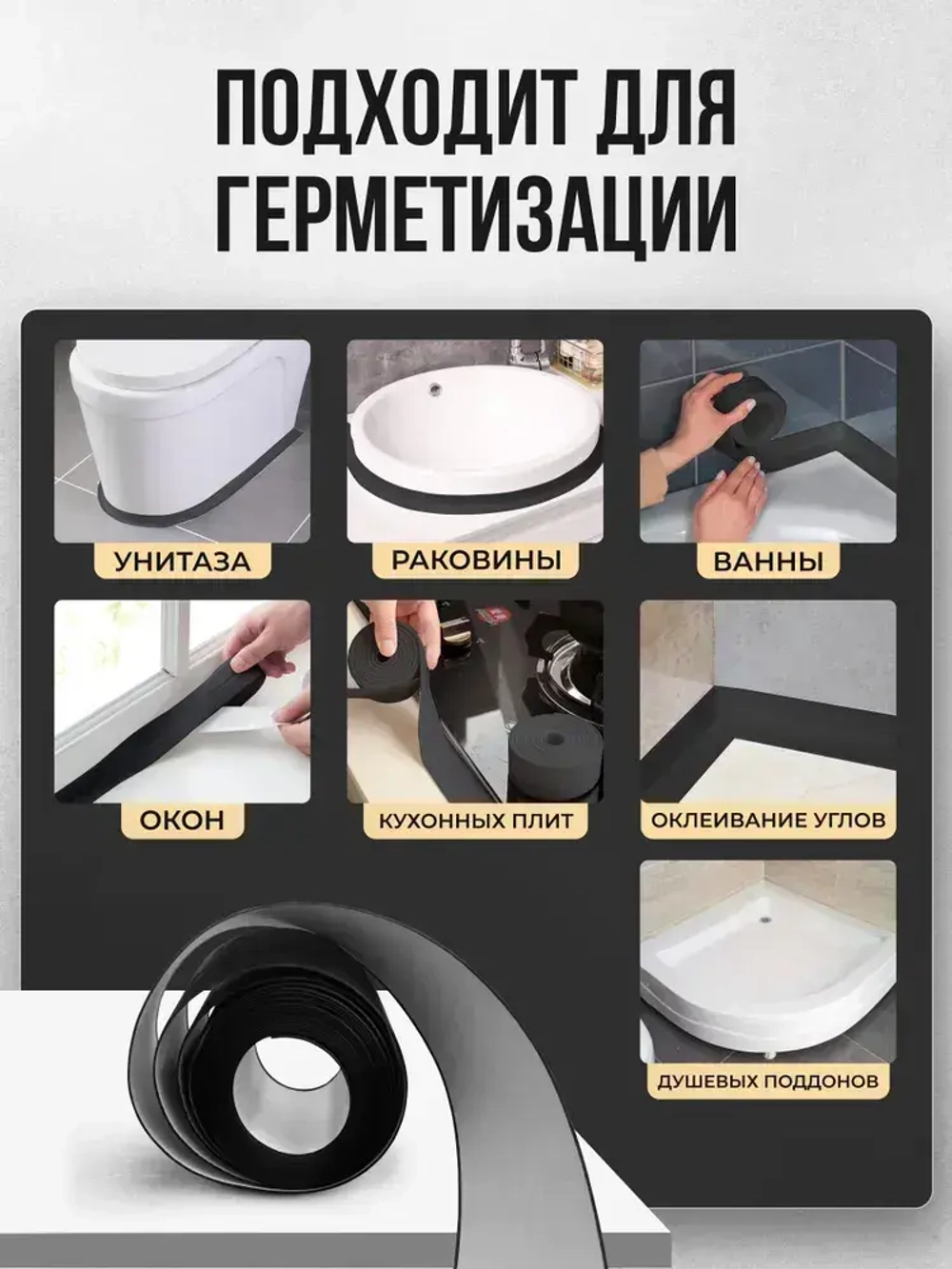 ПОДХОДИТ ДЛЯ ГЕРМЕТИЗАЦИИ

УНИТАЗА

РАКОВИНЫ

ВАННЫ

ОКОН

КУХОННЫХ ПЛИТ

ОКЛЕИВАНИЕ УГЛОВ

ДУШЕВЫХ ПОДДОНОВ