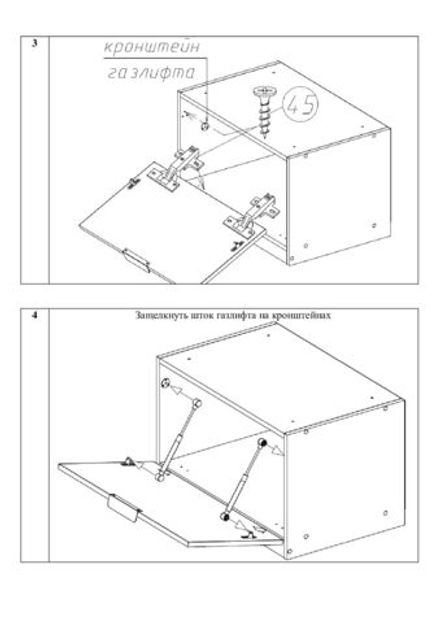 3

кронштейн
газлифта

45

4

Защелкнуть шток газлифта на кронштейнах