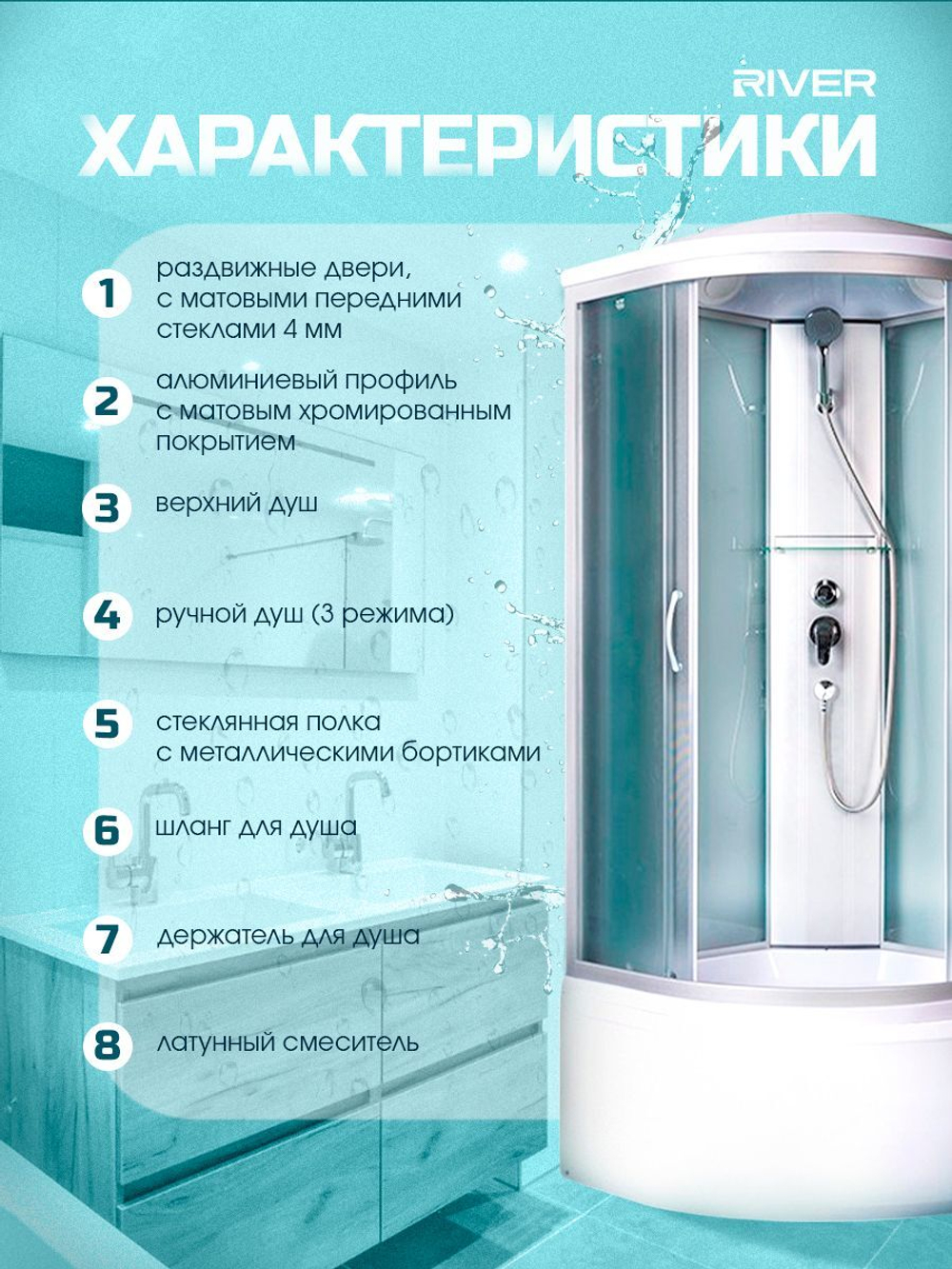 RIVER

ХАРАКТЕРИСТИКИ

1 раздвижные двери, с матовыми передними стеклами 4 мм

2 алюминиевый профиль с матовым хромированным покрытием

3 верхний душ

4 ручной душ (3 режима)

5 стеклянная полка с металлическими бортиками

6 шланг для душа

7 держатель для душа

8 латунный смеситель