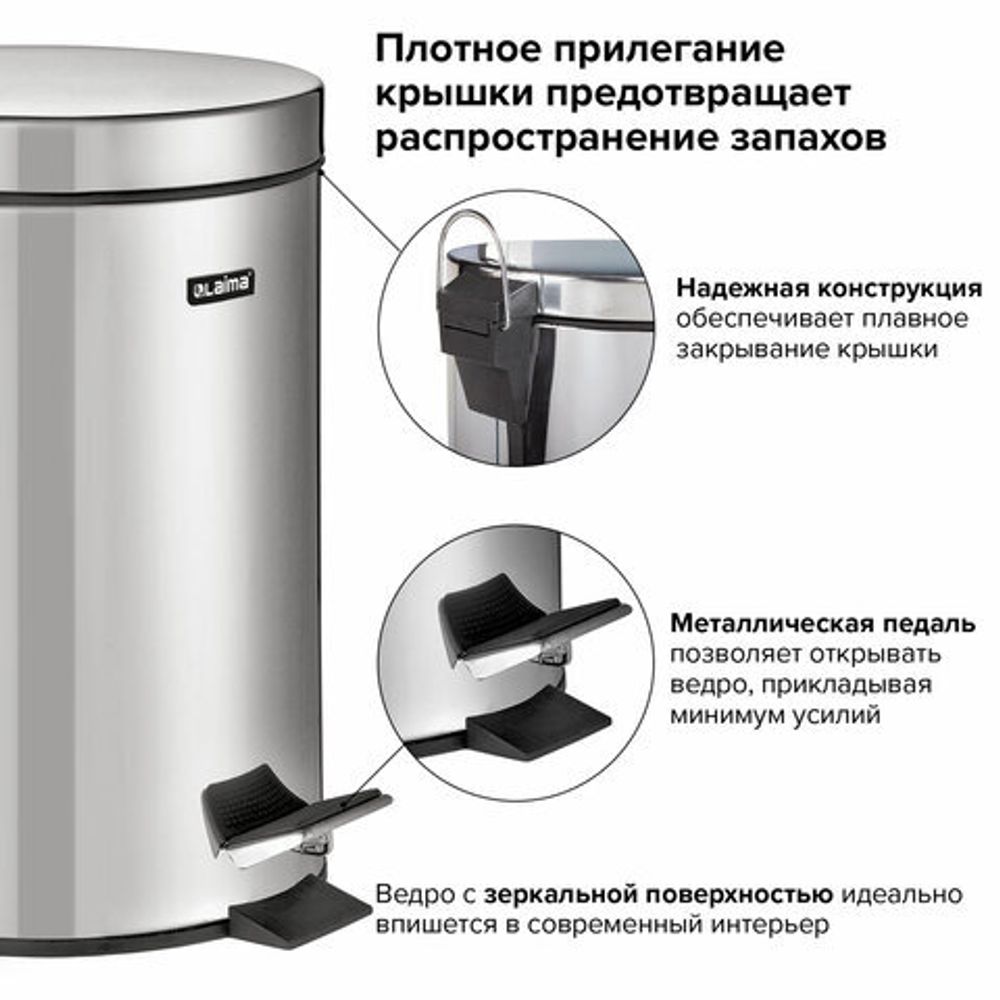 Плотное прилегание крышки предотвращает распространение запахов

Laima

Надежная конструкция обеспечивает плавное закрывание крышки

Металлическая педаль позволяет открывать ведро, прикладывая минимум усилий

Ведро с зеркальной поверхностью идеально впишется в современный интерьер