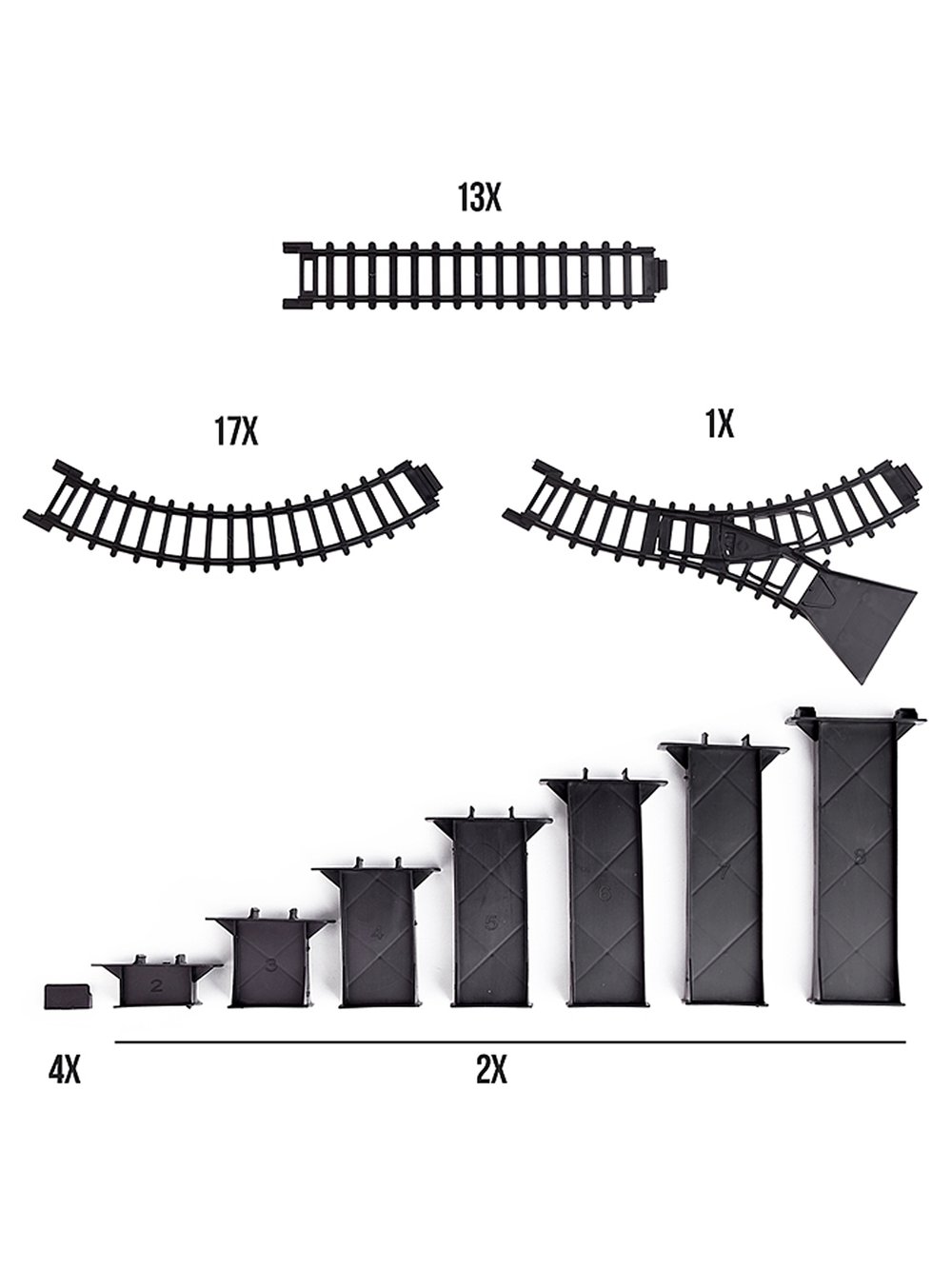 13X

17X

1X

2

3

4

5

6

7

8

4X

2X