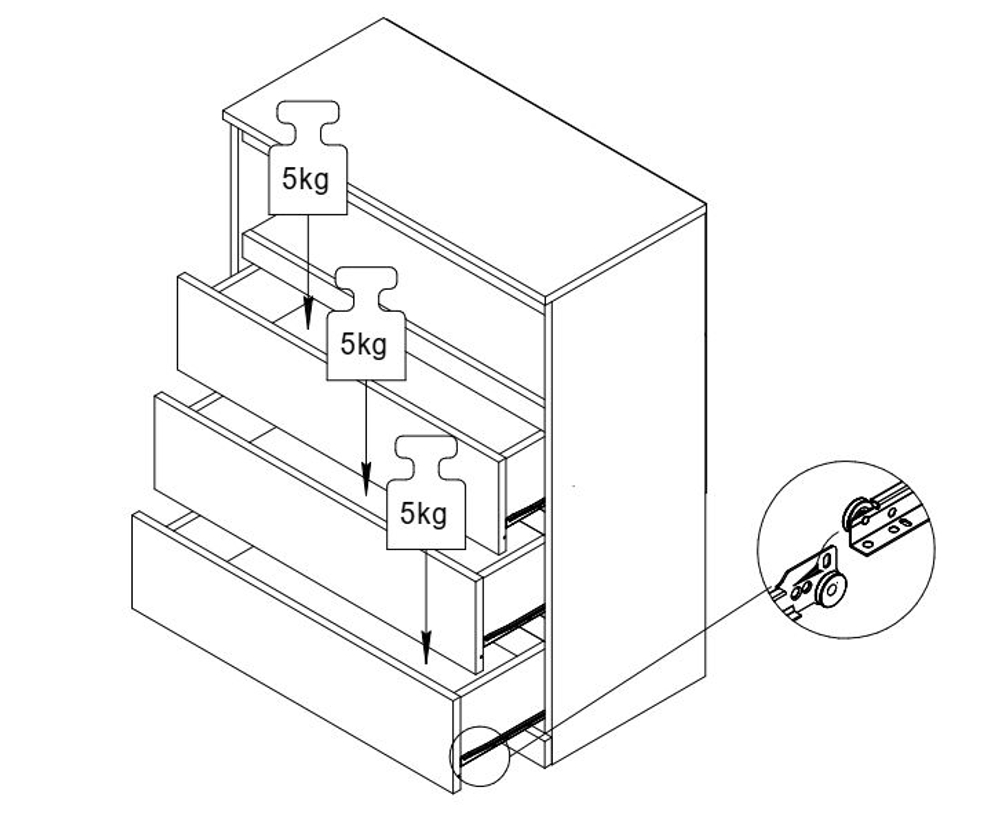 5kg
5kg
5kg