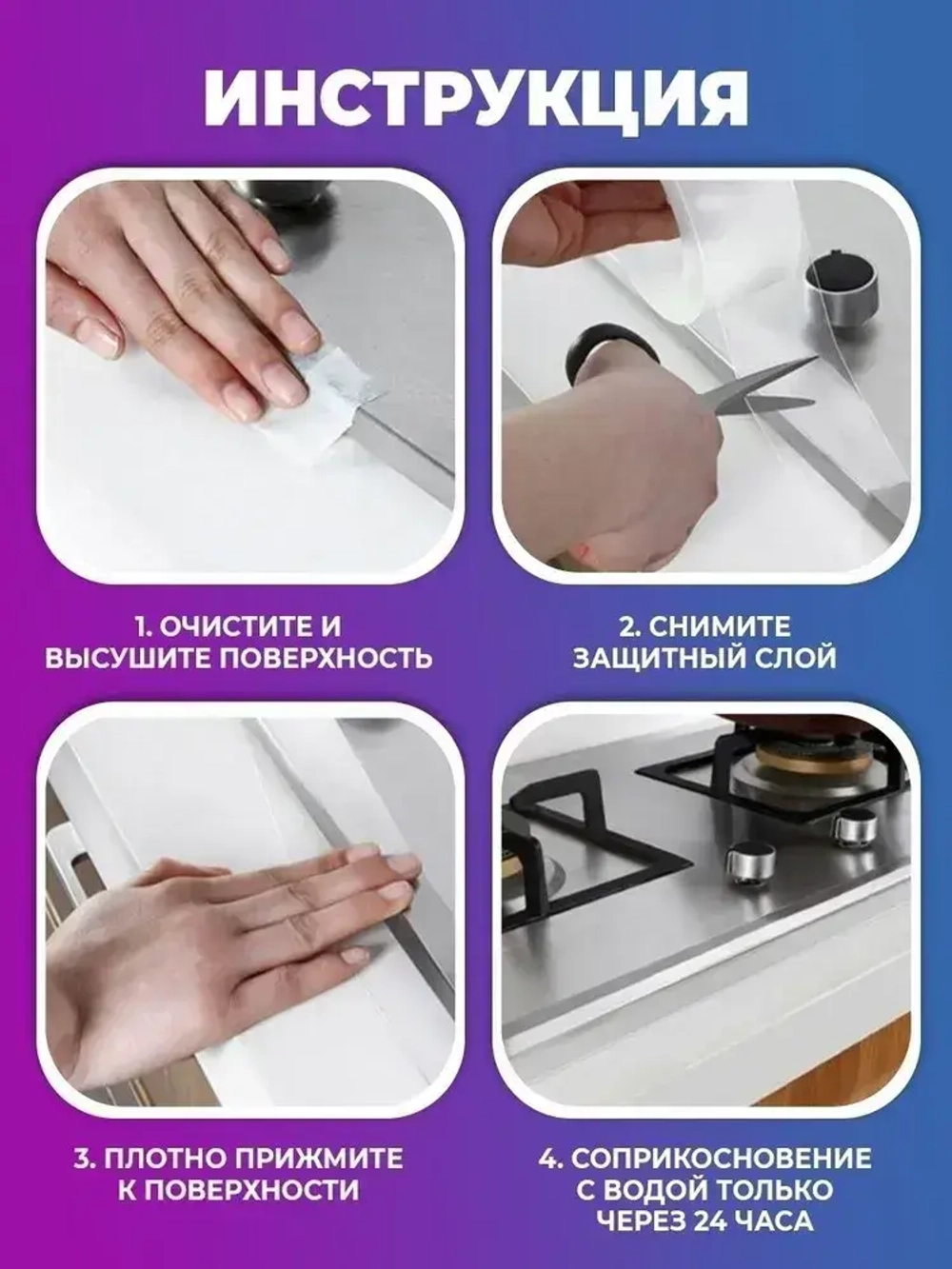 ИНСТРУКЦИЯ

1. ОЧИСТИТЕ И ВЫСУШИТЕ ПОВЕРХНОСТЬ

2. СНИМИТЕ ЗАЩИТНЫЙ СЛОЙ

3. ПЛОТНО ПРИЖМИТЕ К ПОВЕРХНОСТИ

4. СОПРИКОСНОВЕНИЕ С ВОДОЙ ТОЛЬКО ЧЕРЕЗ 24 ЧАСА