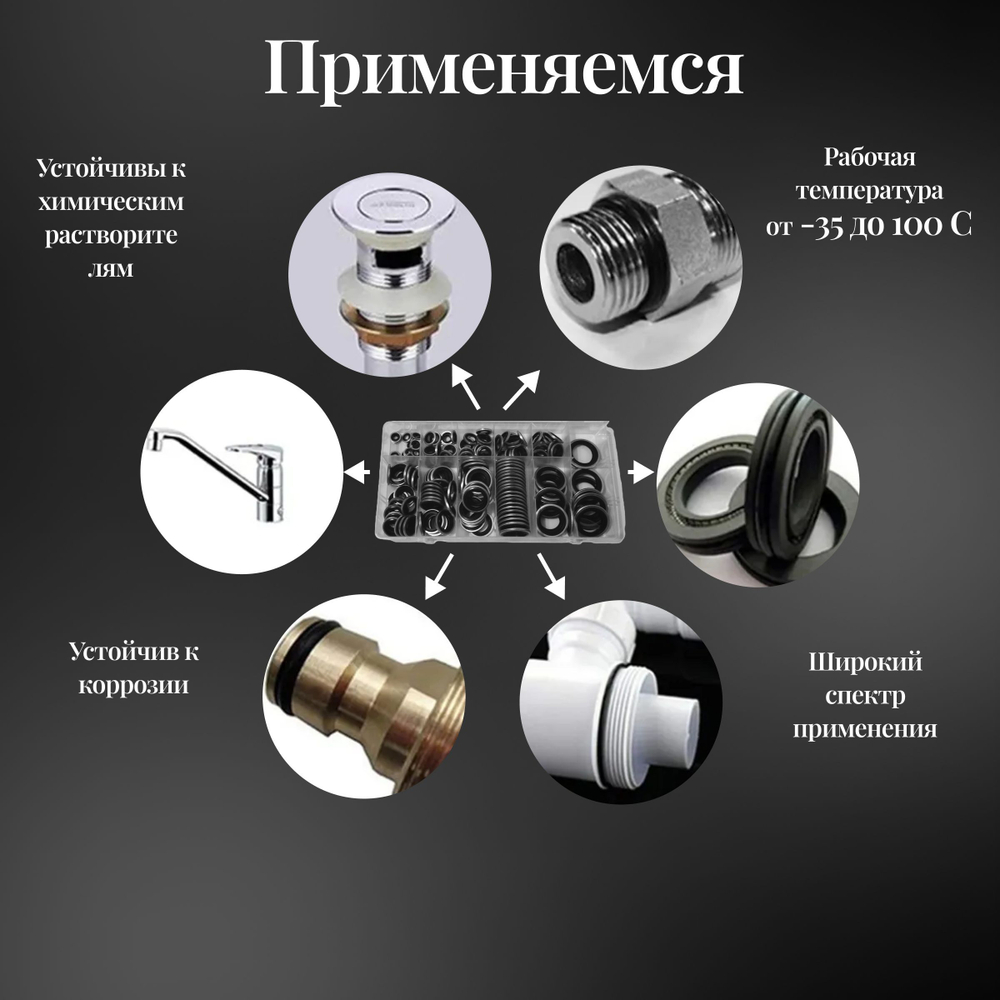 Применяемся

Устойчивы к химическим растворите лям

Рабочая температура от -35 до 100 С

Устойчив к коррозии

Широкий спектр применения