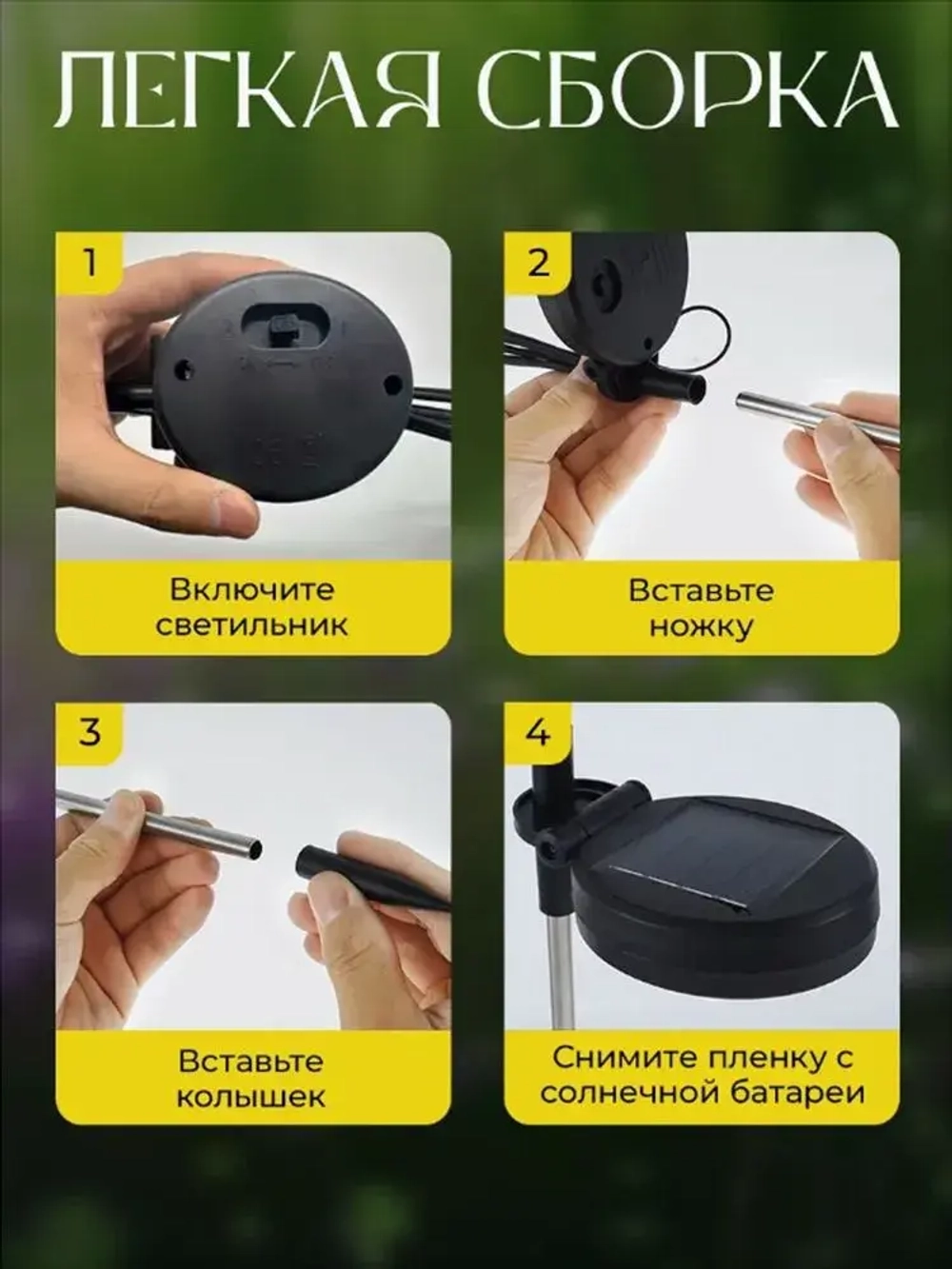 ЛЕГКАЯ СБОРКА

1

Включите светильник

2

Вставьте ножку

3

Вставьте колышек

4

Снимите пленку с солнечной батареи