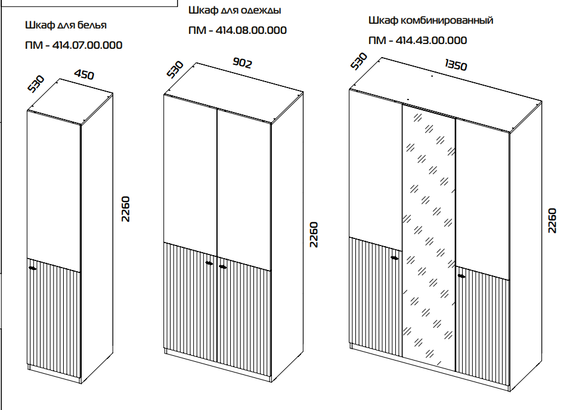 Шкаф для белья
ПМ - 414.07.00.000

530
450
2260

Шкаф для одежды
ПМ - 414.08.00.000

530
902
2260

Шкаф комбинированный
ПМ - 414.43.00.000

530
1350
2260