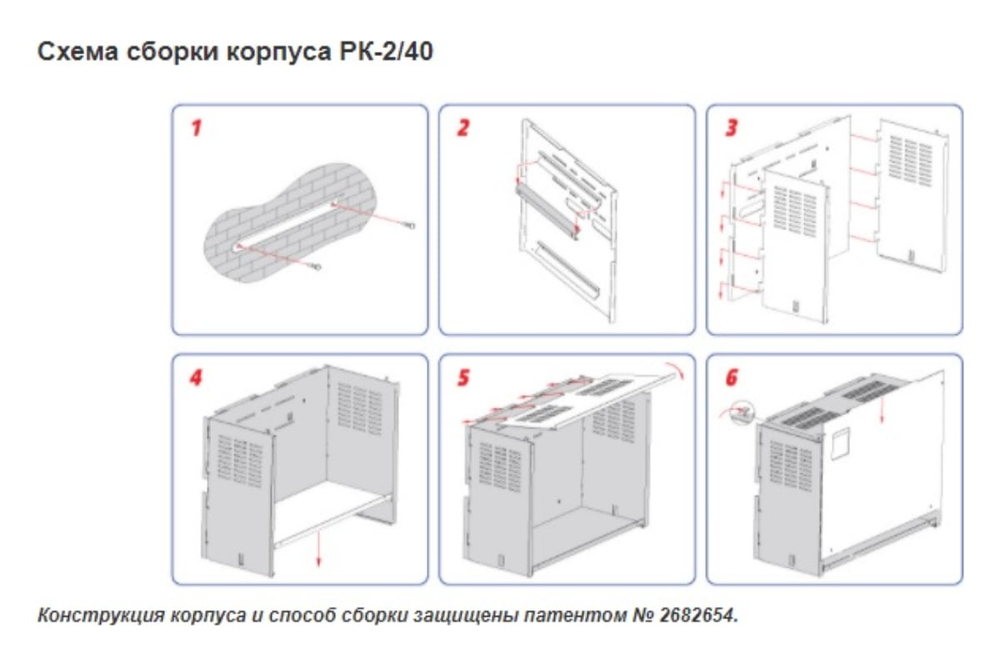 Схема сборки корпуса РК-2/40

1

2

3

4

5

6

Конструкция корпуса и способ сборки защищены патентом № 2682654.