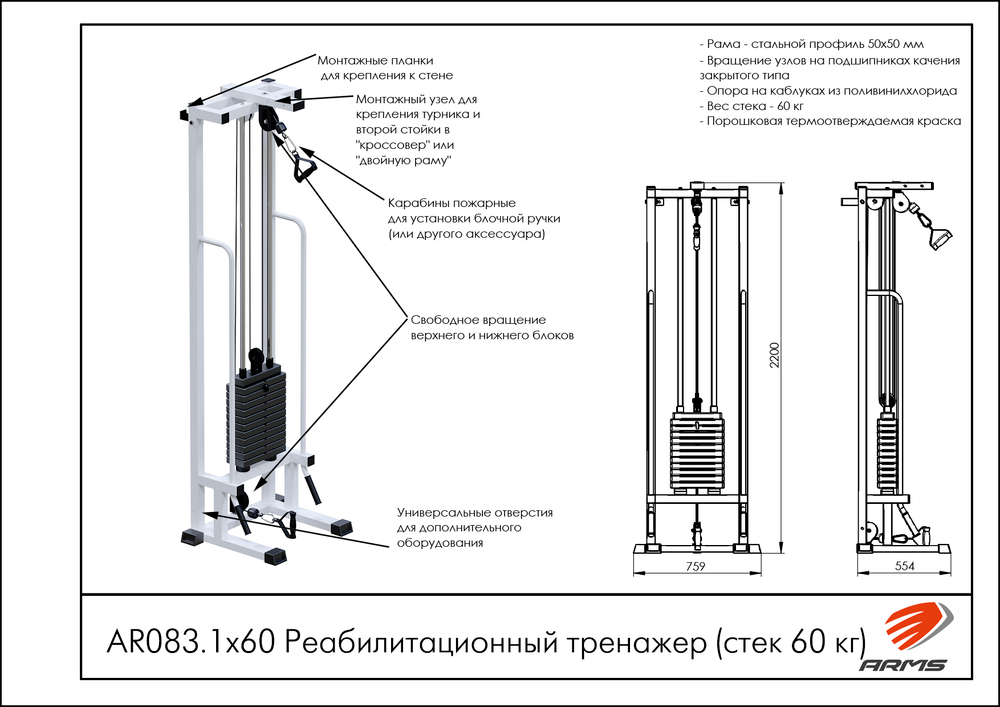 Монтажные планки для крепления к стене

Монтажный узел для крепления турника и второй стойки в "кроссовер" или "двойную раму"

Карабины пожарные для установки блочной ручки (или другого аксессуара)

Свободное вращение верхнего и нижнего блоков

Универсальные отверстия для дополнительного оборудования

- Рама - стальной профиль 50х50 мм
- Вращение узлов на подшипниках качения закрытого типа
- Опора на каблуках из поливинилхлорида
- Вес стека - 60 кг
- Порошковая термоотверждаемая краска

2200

759

554

AR083.1x60 Реабилитационный тренажер (стек 60 кг)

ARMS